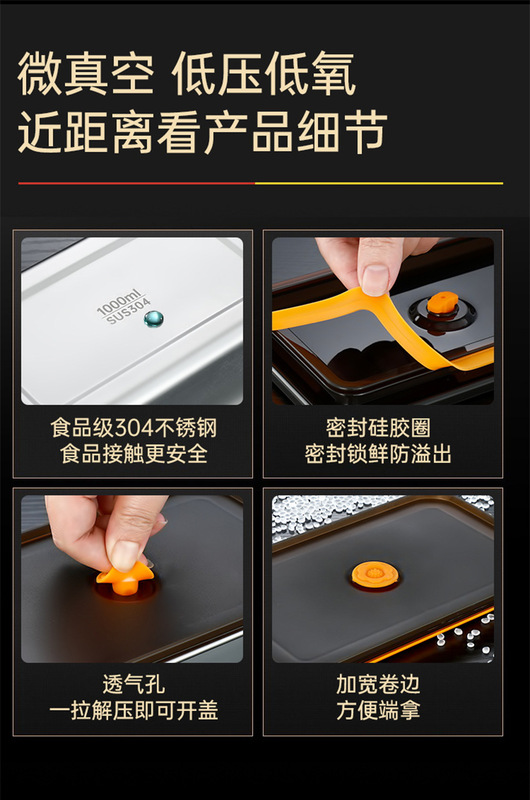 微真空 低压低氧
近距离看产品细节

1000ml
SUS304

食品级304不锈钢
食品接触更安全

密封硅胶圈
密封锁鲜防溢出

透气孔
一拉解压即可开盖

加宽卷边
方便端拿