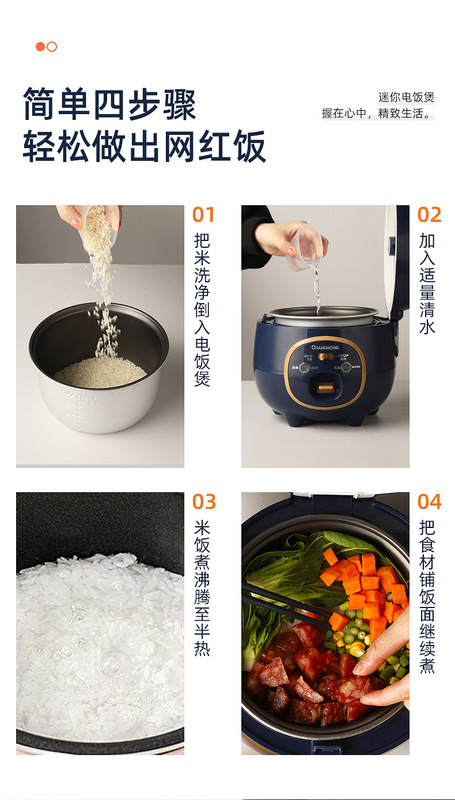 简单四步骤
轻松做出网红饭

迷你电饭煲
握在心中，精致生活。

01
把米洗净倒入电饭煲

02
加入适量清水

CHANGHONG

03
米饭煮沸腾至半热

04
把食材铺饭面继续煮