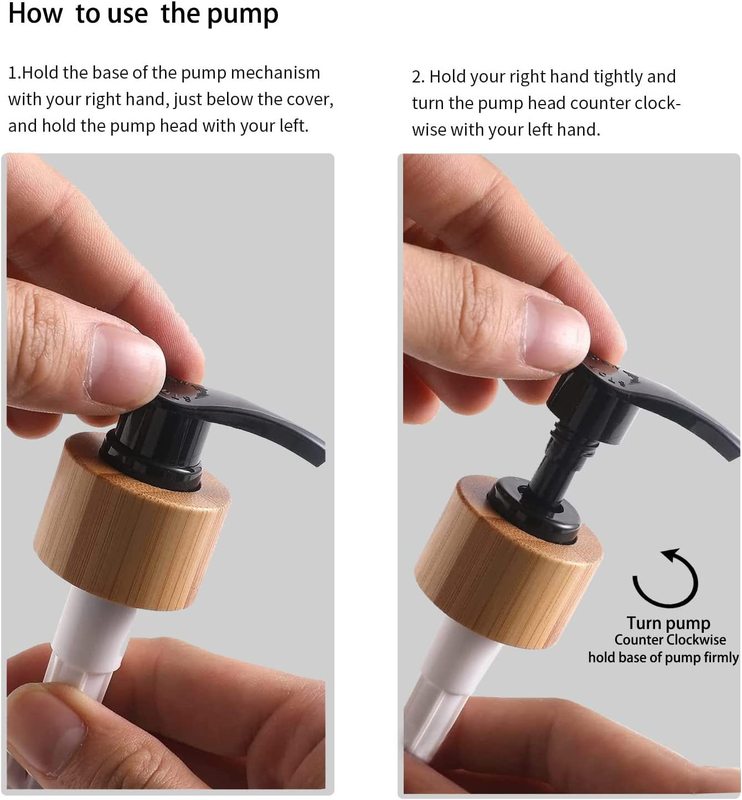 How to use the pump

1.Hold the base of the pump mechanism with your right hand, just below the cover, and hold the pump head with your left.

2. Hold your right hand tightly and turn the pump head counter clockwise with your left hand.

Turn pump
Counter Clockwise
hold base of pump firmly