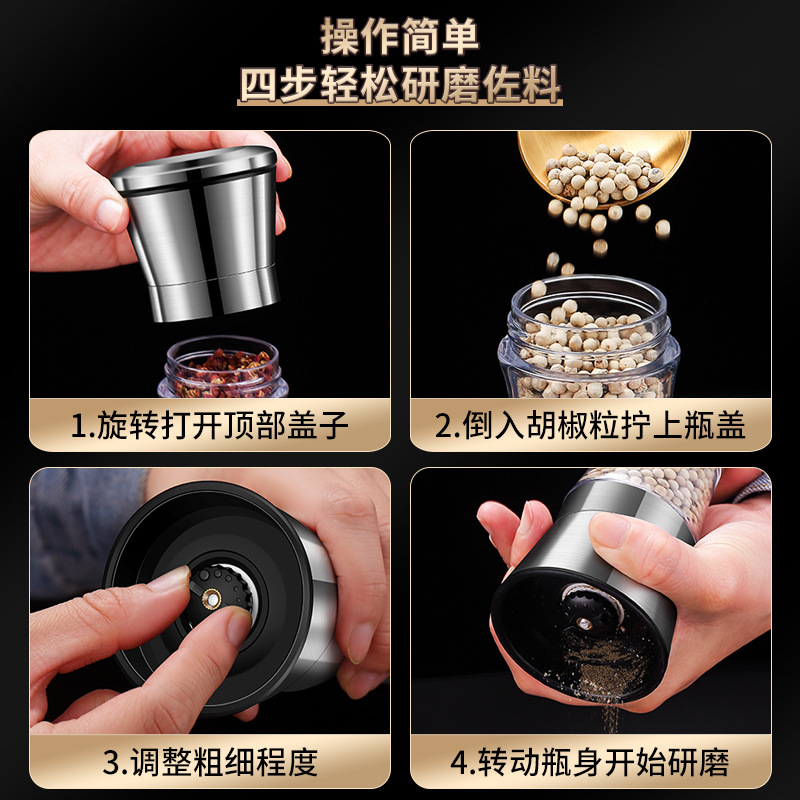 操作简单
四步轻松研磨佐料

1.旋转打开顶部盖子

2.倒入胡椒粒拧上瓶盖

3.调整粗细程度

4.转动瓶身开始研磨