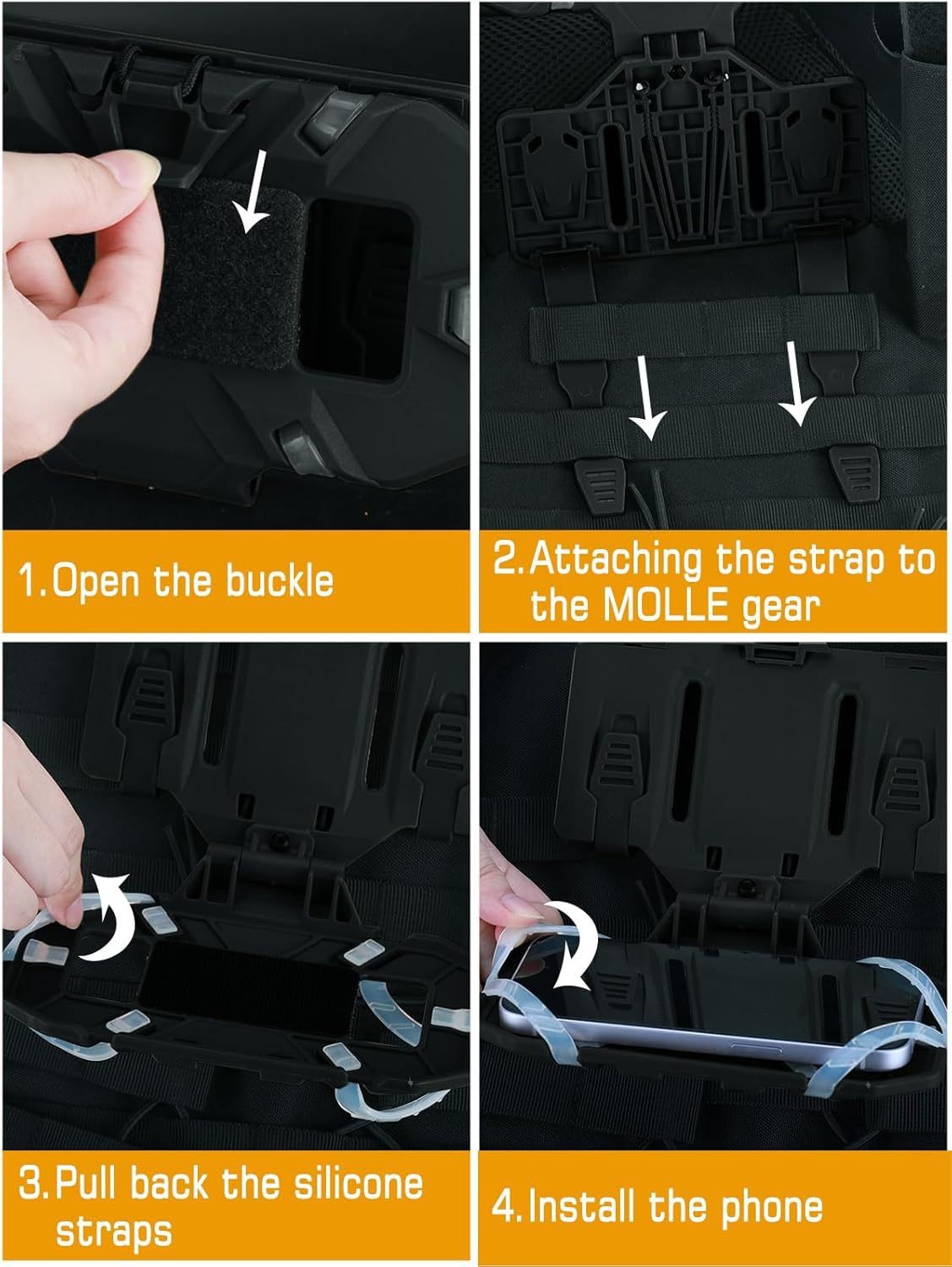 1.Open the buckle

2.Attaching the strap to the MOLLE gear

3.Pull back the silicone straps

4.Install the phone