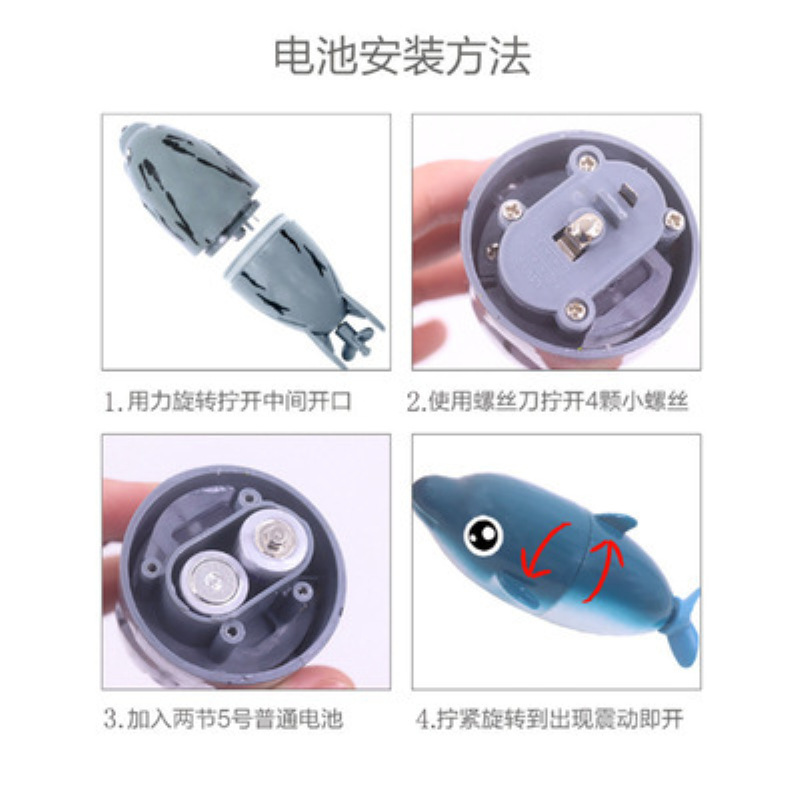 电池安装方法

1.用力旋转拧开中间开口

2.使用螺丝刀拧开4颗小螺丝

3.加入两节5号普通电池

4.拧紧旋转到出现震动即开