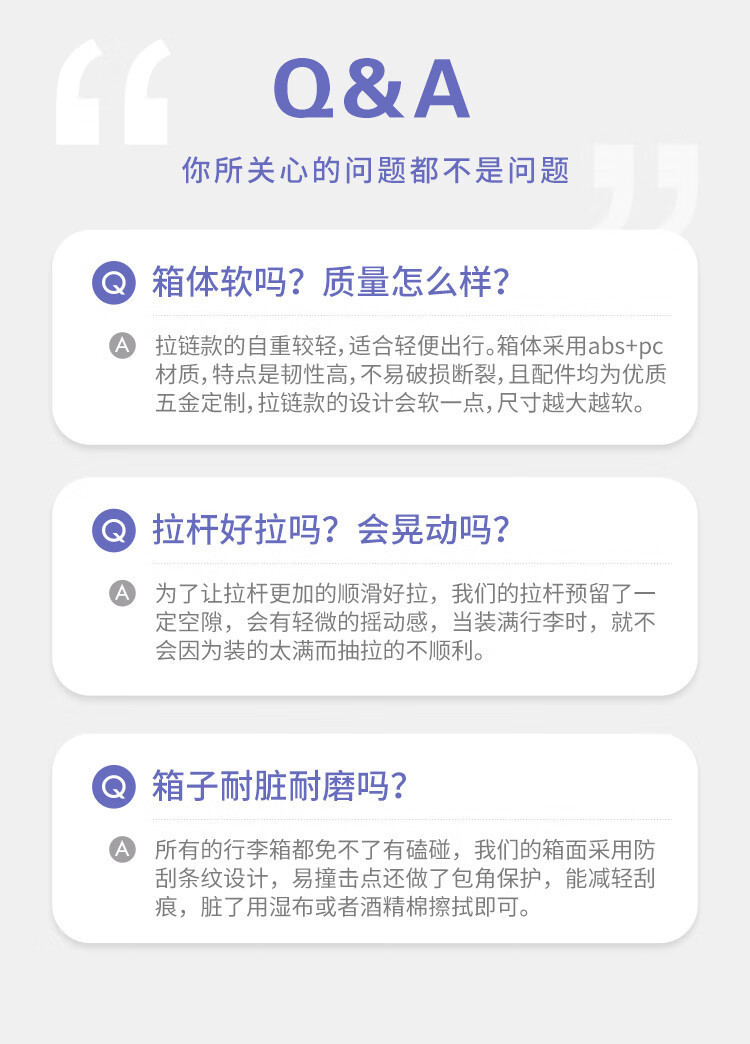 Q&A

你所关心的问题都不是问题

Q 箱体软吗？质量怎么样？

A 拉链款的自重较轻,适合轻便出行。箱体采用abs+pc材质,特点是韧性高,不易破损断裂,且配件均为优质五金定制,拉链款的设计会软一点,尺寸越大越软。

Q 拉杆好拉吗？会晃动吗？

A 为了让拉杆更加的顺滑好拉，我们的拉杆预留了一定空隙，会有轻微的摇动感，当装满行李时，就不会因为装的太满而抽拉的不顺利。

Q 箱子耐脏耐磨吗?

A 所有的行李箱都免不了有磕碰，我们的箱面采用防刮条纹设计，易撞击点还做了包角保护，能减轻刮痕，脏了用湿布或者酒精棉擦拭即可。