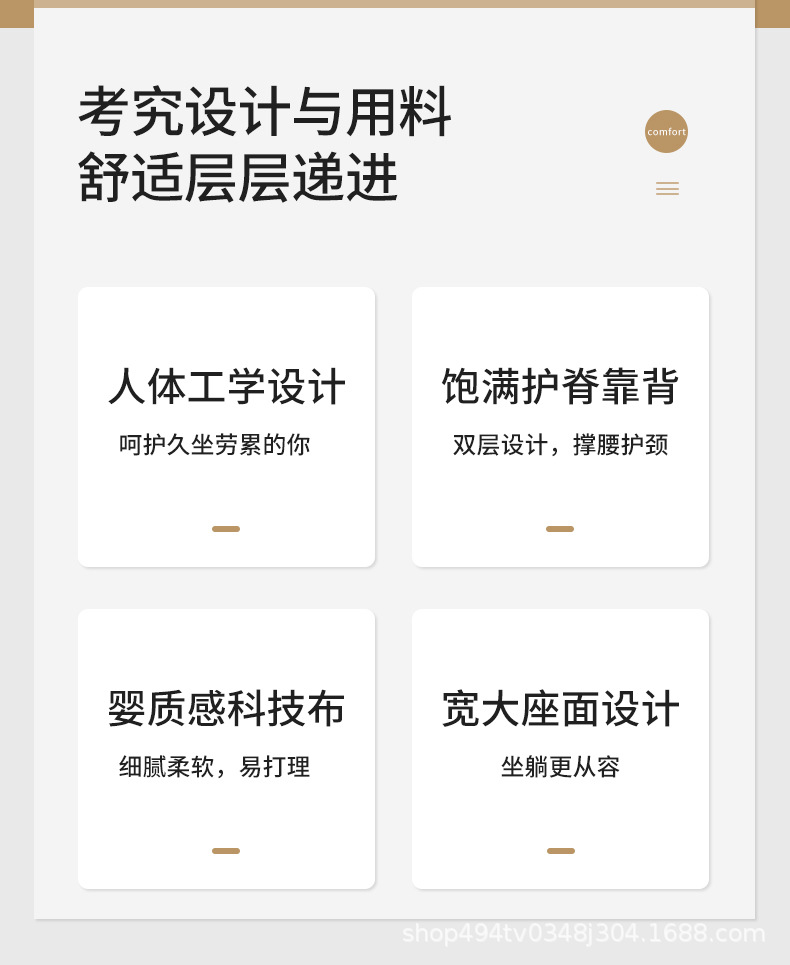 考究设计与用料
舒适层层递进

comfort

人体工学设计
呵护久坐劳累的你

饱满护脊靠背
双层设计，撑腰护颈

婴质感科技布
细腻柔软，易打理

宽大座面设计
坐躺更从容

shop494tv0348j304.1688.com