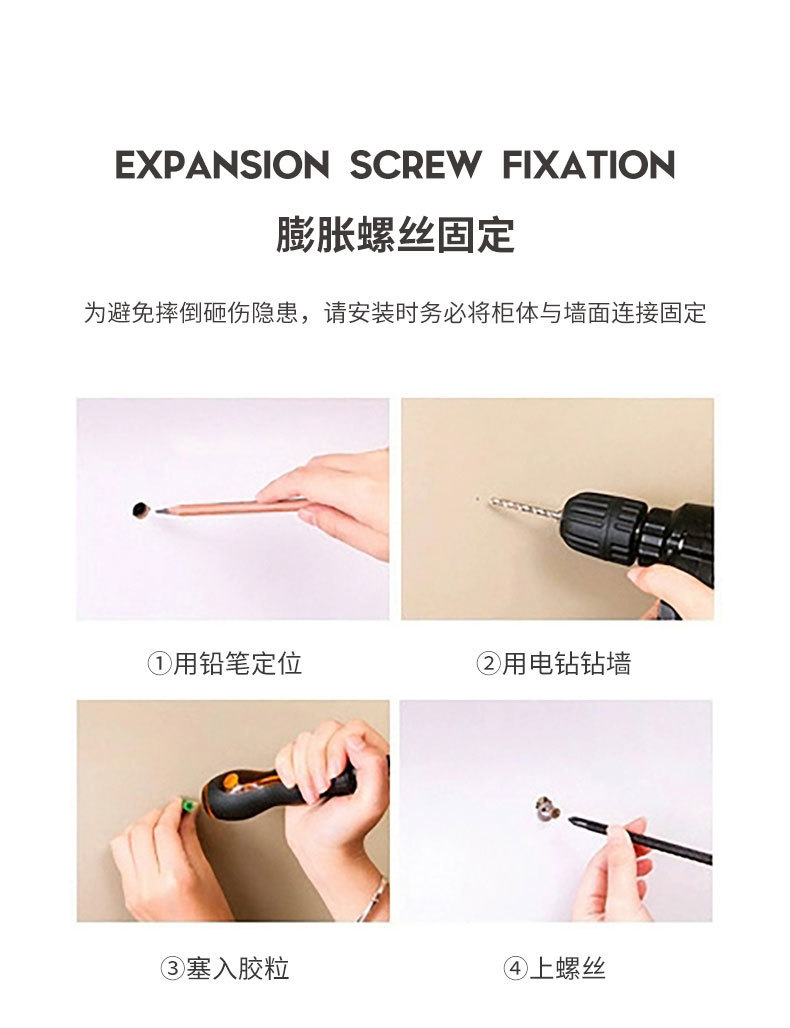 EXPANSION SCREW FIXATION

膨胀螺丝固定

为避免摔倒砸伤隐患，请安装时务必将柜体与墙面连接固定

①用铅笔定位

②用电钻钻墙

③塞入胶粒

④上螺丝