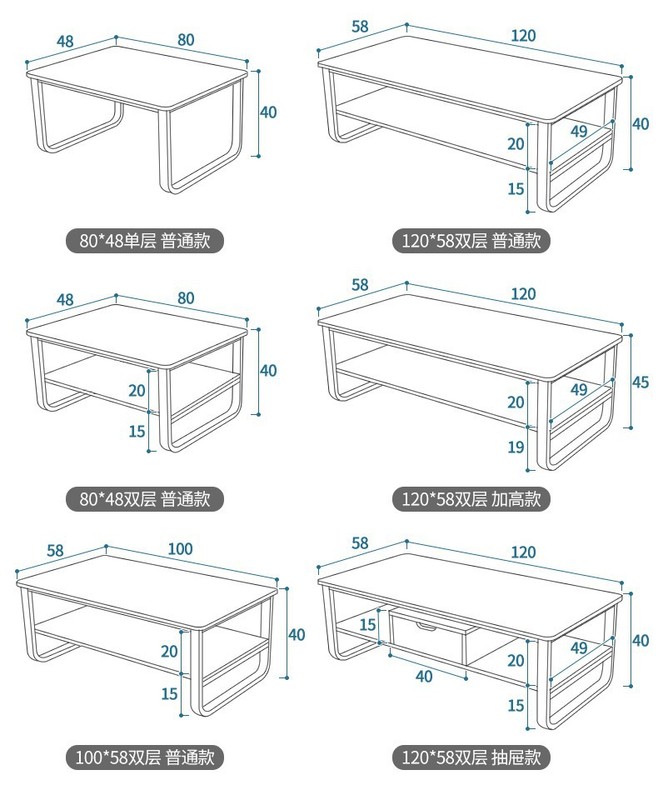 48
80
40
80*48单层 普通款

58
120
40
49
20
15
120*58双层 普通款

48
80
40
20
15
80*48双层 普通款

58
120
45
49
20
19
120*58双层 加高款

58
100
40
20
15
100*58双层 普通款

58
120
40
15
49
40
20
15
120*58双层 抽屉款