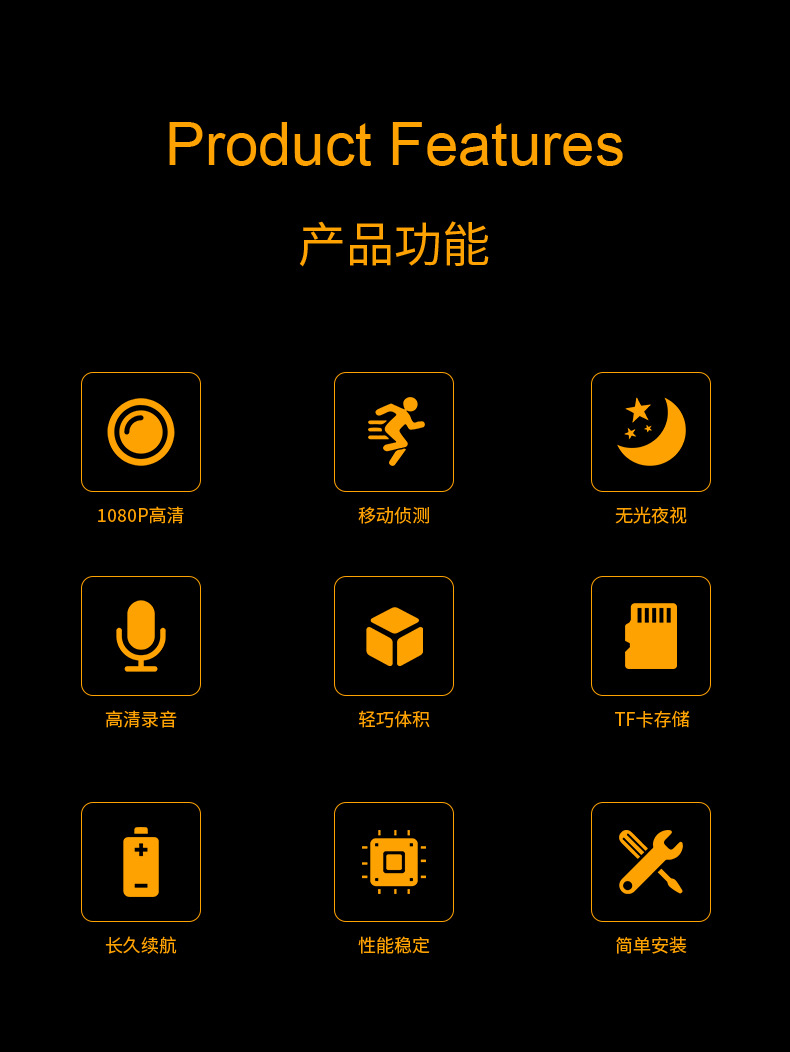 Product Features

产品功能

1080P高清

移动侦测

无光夜视

高清录音

轻巧体积

TF卡存储

长久续航

性能稳定

简单安装