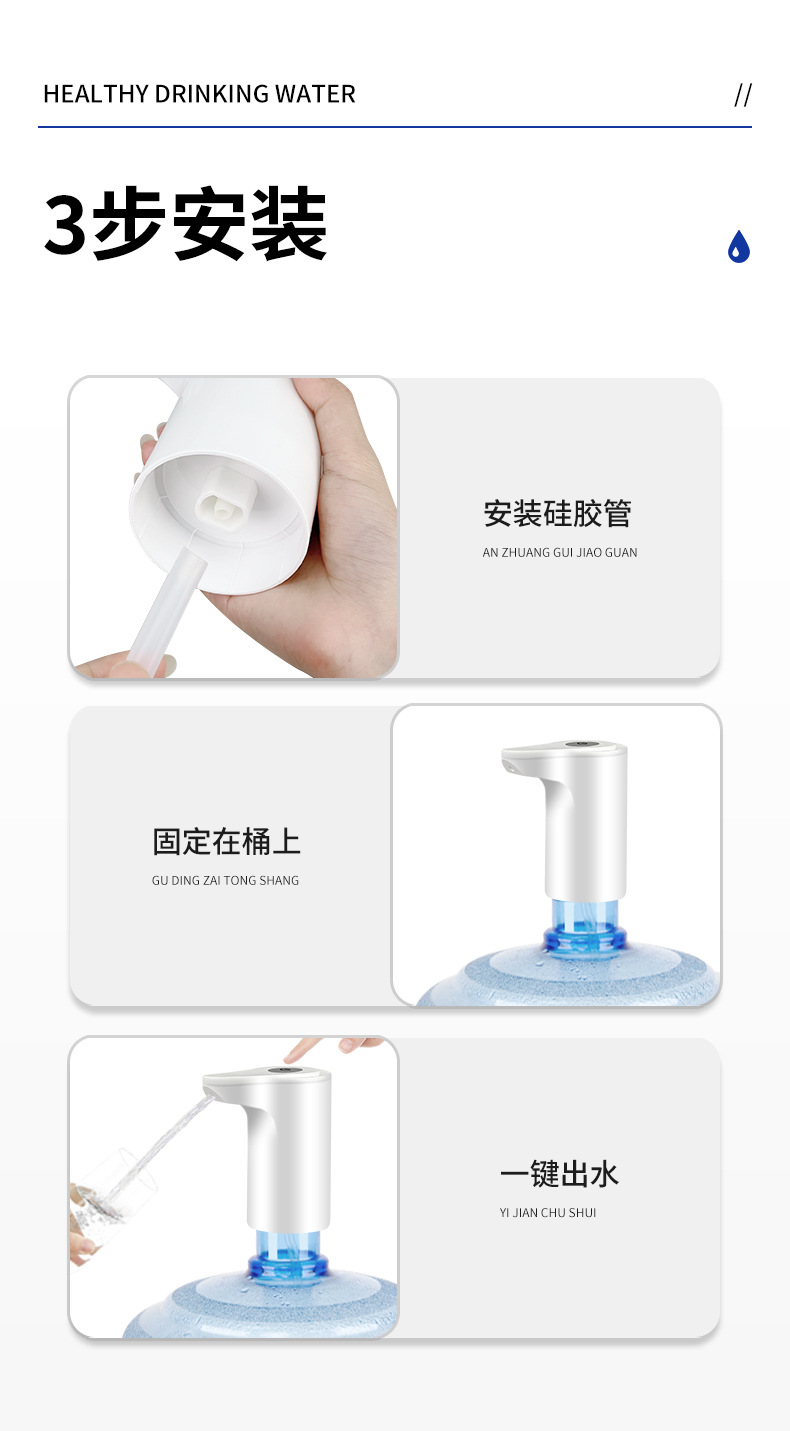 HEALTHY DRINKING WATER //

3步安装

安装硅胶管
AN ZHUANG GUI JIAO GUAN

固定在桶上
GU DING ZAI TONG SHANG

一键出水
YI JIAN CHU SHUI