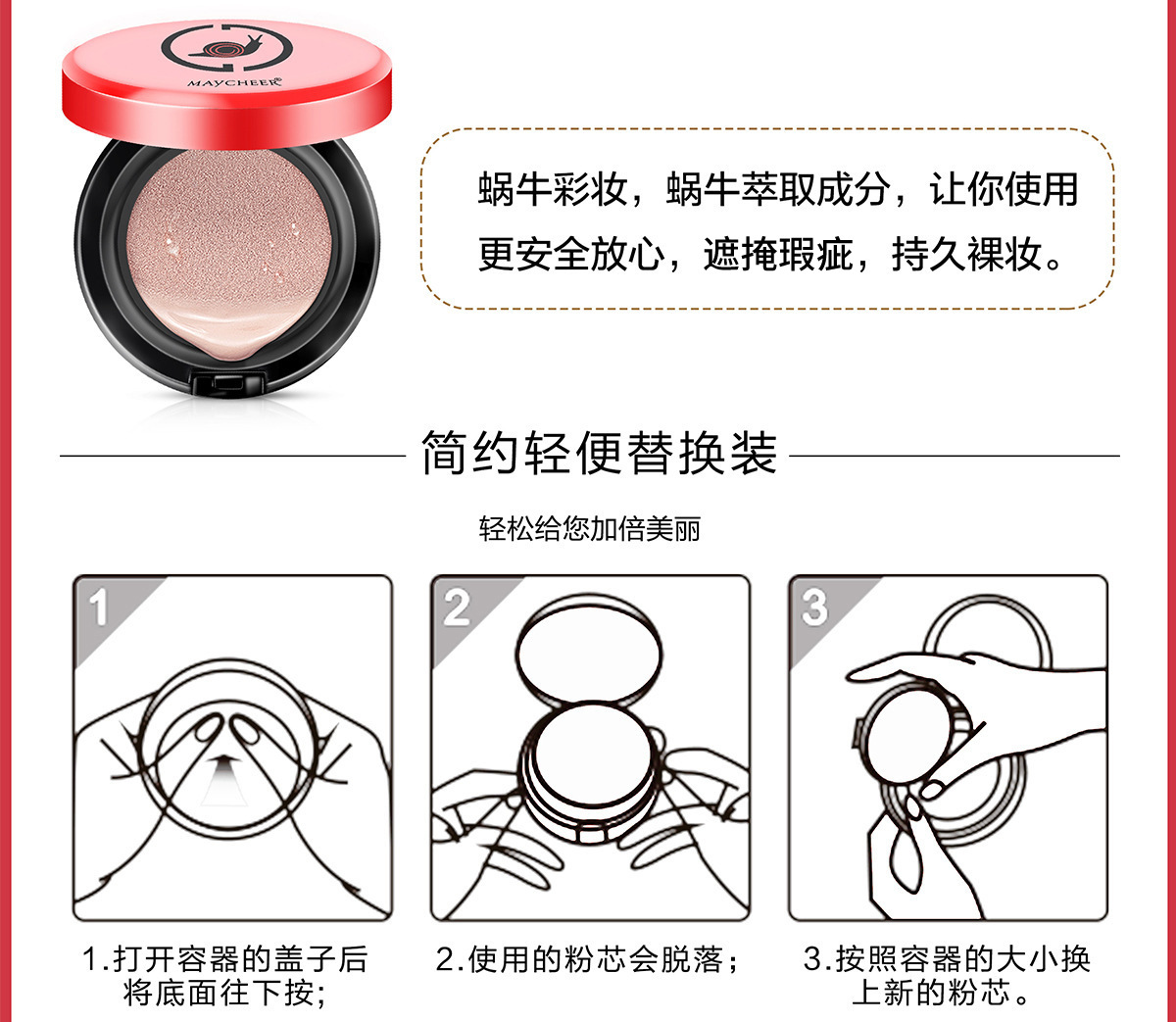 MAYCHEER

蜗牛彩妆，蜗牛萃取成分，让你使用更安全放心，遮掩瑕疵，持久裸妆。

简约轻便替换装

轻松给您加倍美丽

1

2

3

1.打开容器的盖子后将底面往下按；

2.使用的粉芯会脱落；

3.按照容器的大小换上新的粉芯。