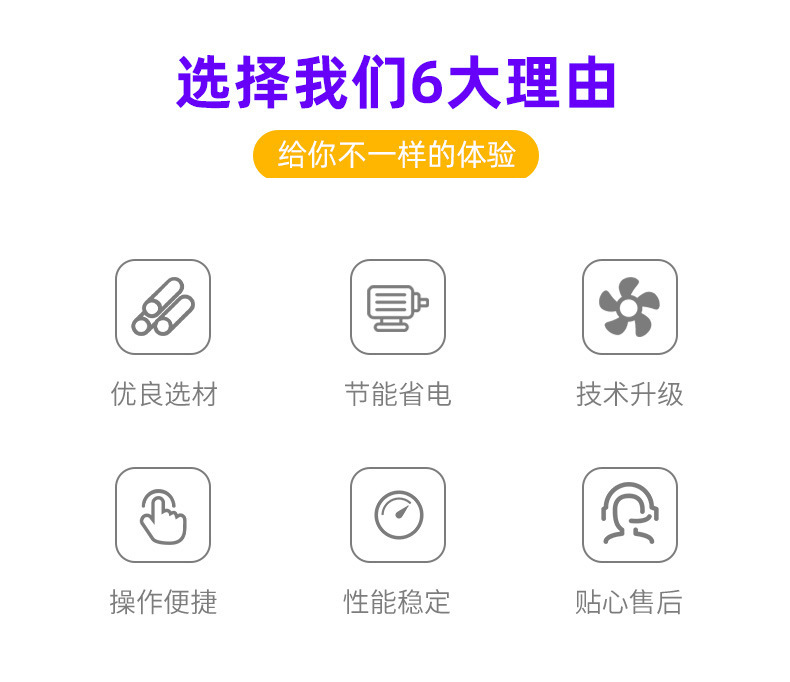 选择我们6大理由

给你不一样的体验

优良选材

节能省电

技术升级

操作便捷

性能稳定

贴心售后