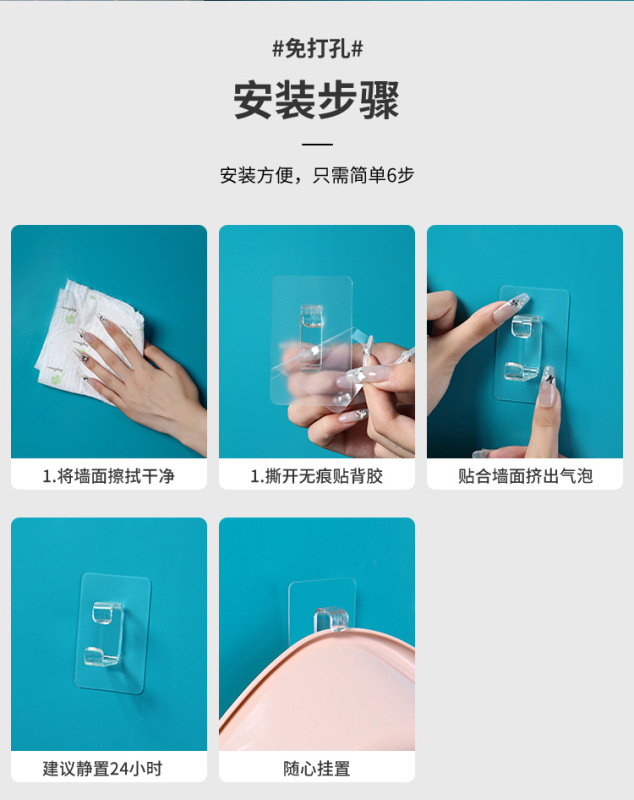 #免打孔#

安装步骤

安装方便，只需简单6步

1.将墙面擦拭干净

1.撕开无痕贴背胶

贴合墙面挤出气泡

建议静置24小时

随心挂置