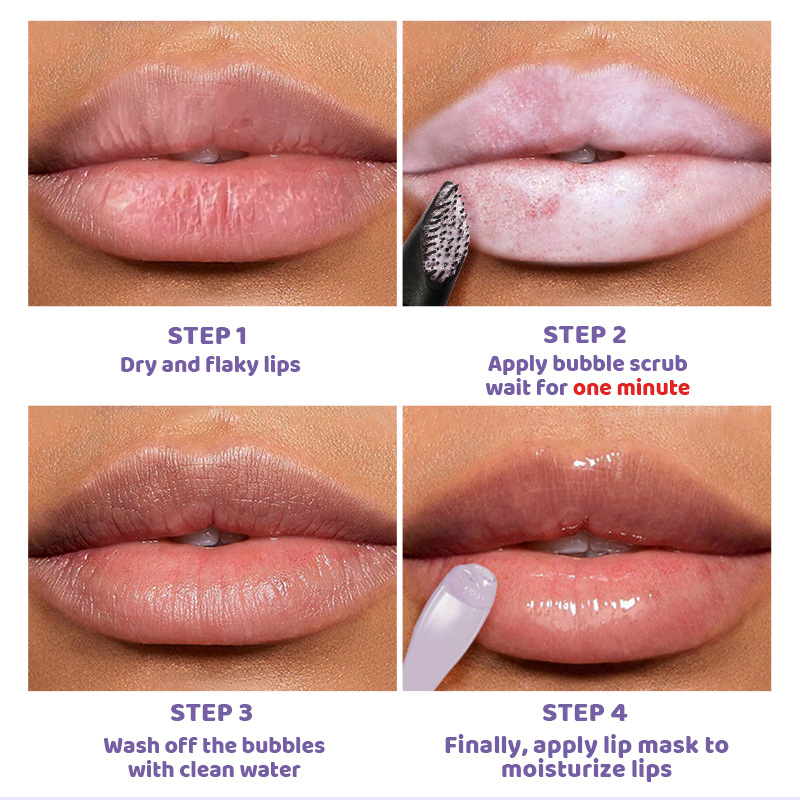 STEP 1
Dry and flaky lips

STEP 2
Apply bubble scrub wait for one minute

STEP 3
Wash off the bubbles with clean water

STEP 4
Finally, apply lip mask to moisturize lips