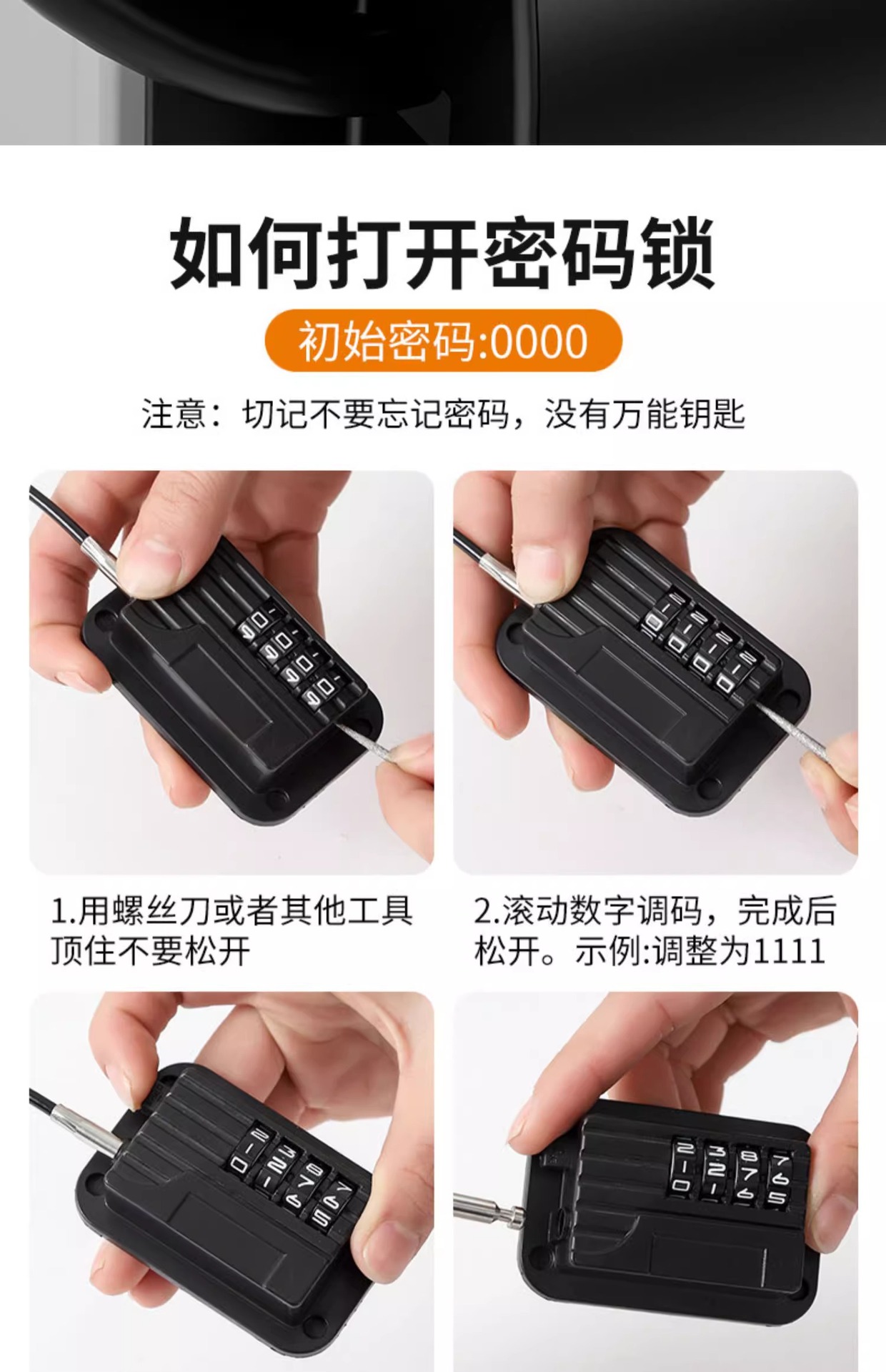 如何打开密码锁

初始密码:0000

注意：切记不要忘记密码，没有万能钥匙

1.用螺丝刀或者其他工具顶住不要松开

2.滚动数字调码，完成后松开。示例:调整为1111