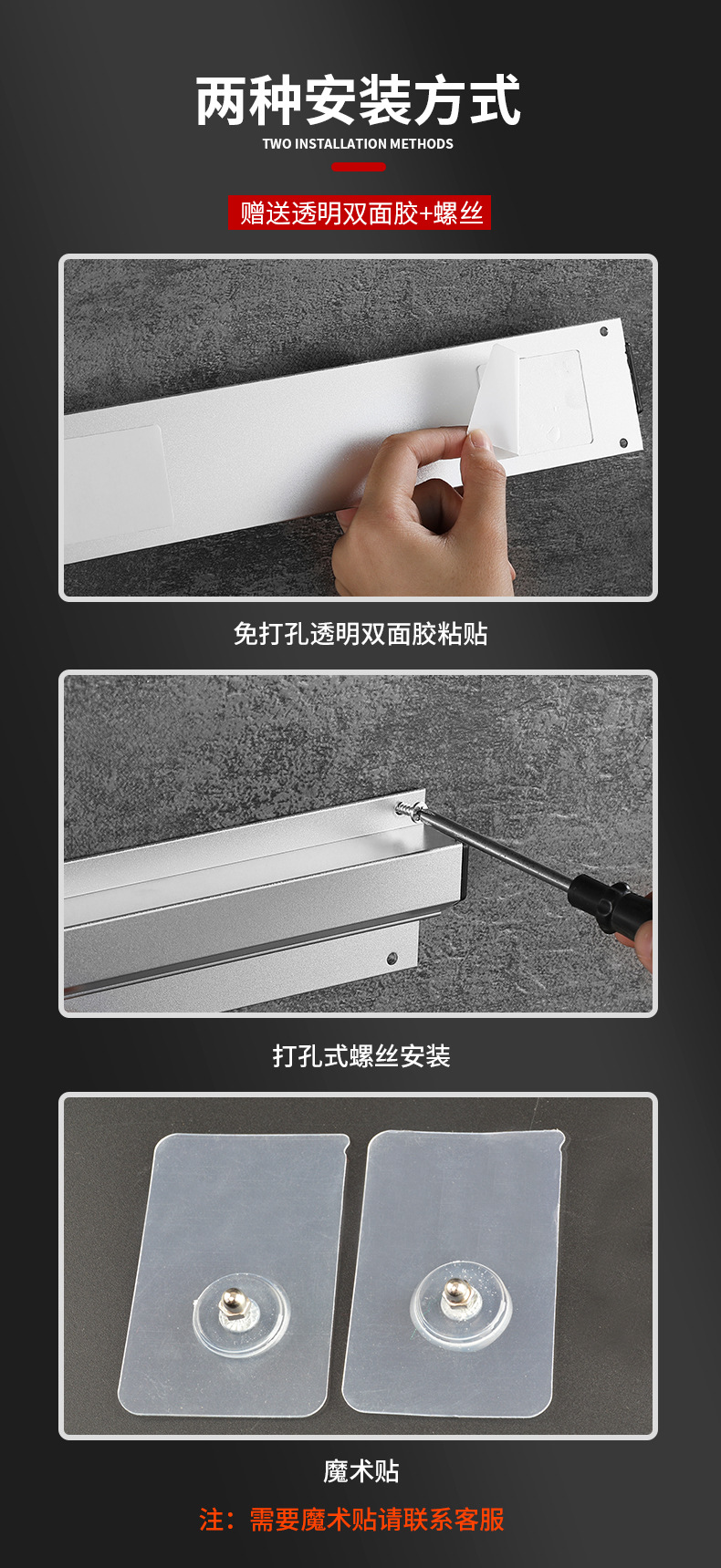 两种安装方式

TWO INSTALLATION METHODS

赠送透明双面胶+螺丝

免打孔透明双面胶粘贴

打孔式螺丝安装

魔术贴

注：需要魔术贴请联系客服