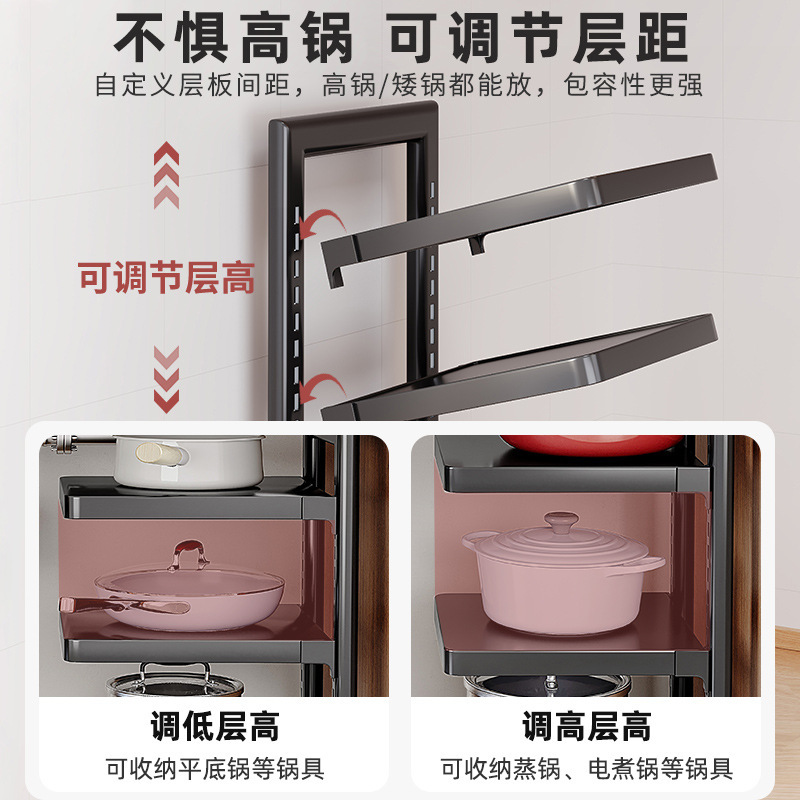 不惧高锅 可调节层距

自定义层板间距，高锅/矮锅都能放，包容性更强

可调节层高

调低层高

可收纳平底锅等锅具

调高层高

可收纳蒸锅、电煮锅等锅具