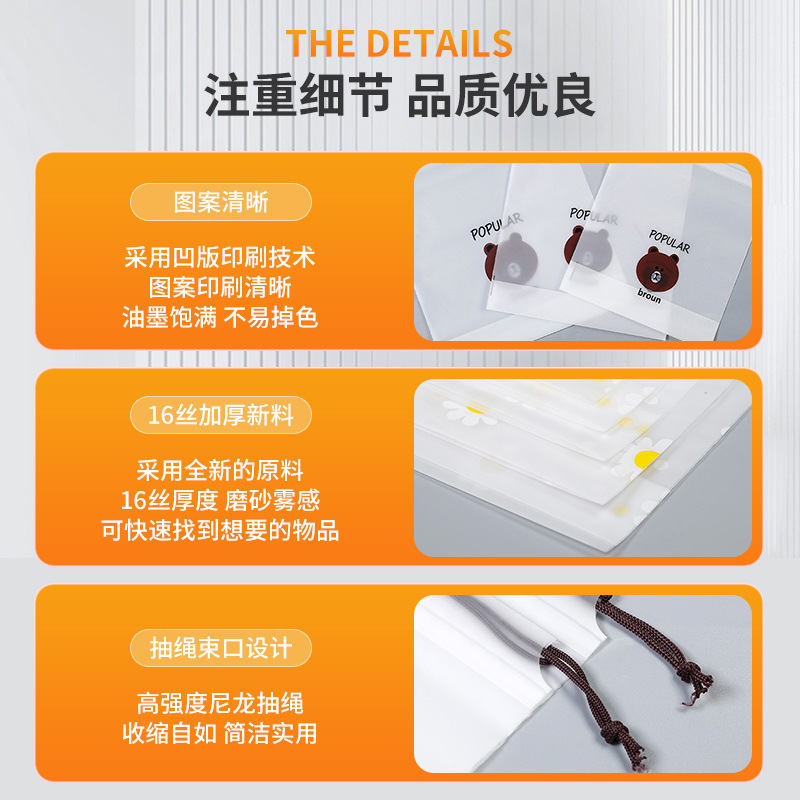 THE DETAILS
注重细节 品质优良

图案清晰

采用凹版印刷技术
图案印刷清晰
油墨饱满 不易掉色

POPULAR
POPULAR
POPULAR
broun

16丝加厚新料

采用全新的原料
16丝厚度 磨砂雾感
可快速找到想要的物品

抽绳束口设计

高强度尼龙抽绳
收缩自如 简洁实用