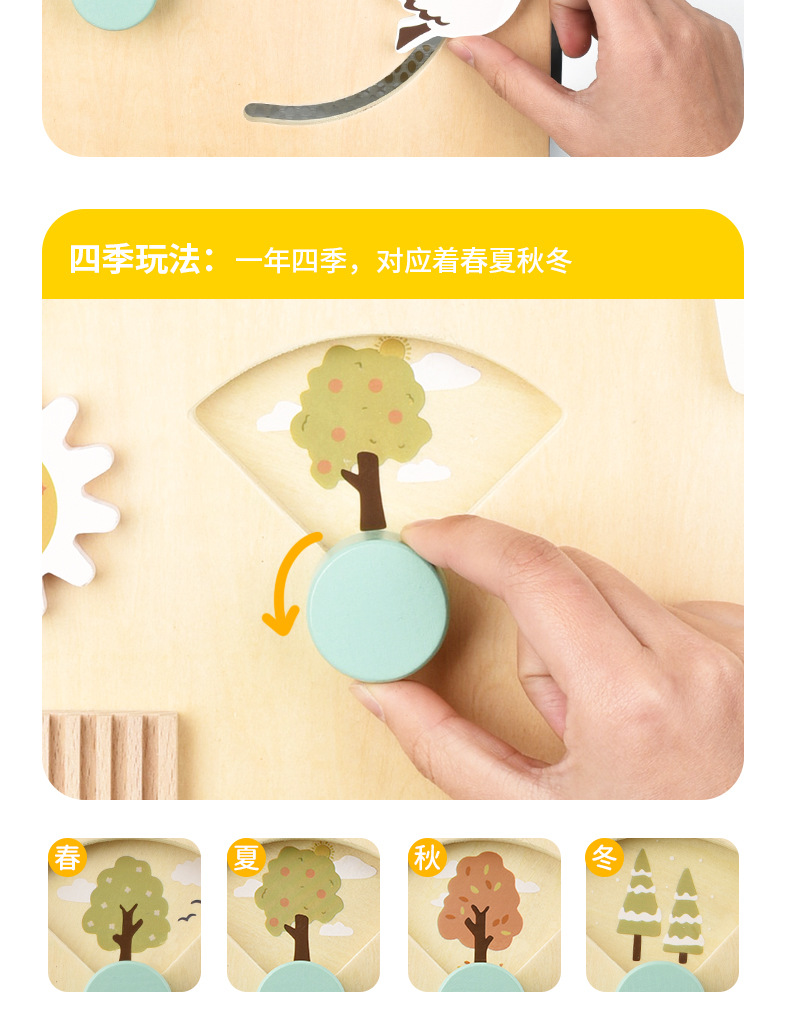 四季玩法：一年四季，对应着春夏秋冬

春

夏

秋

冬