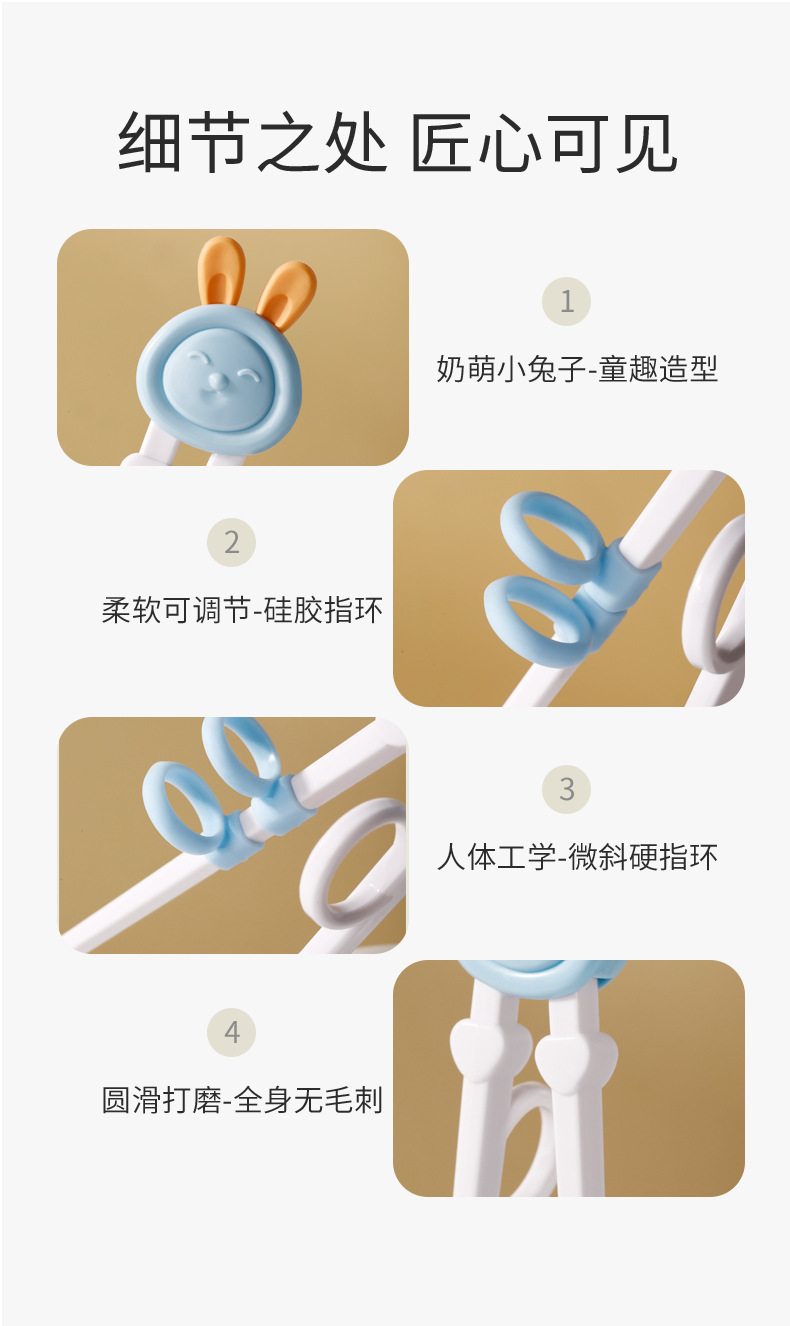 细节之处 匠心可见

1

奶萌小兔子-童趣造型

2

柔软可调节-硅胶指环

3

人体工学-微斜硬指环

4

圆滑打磨-全身无毛刺