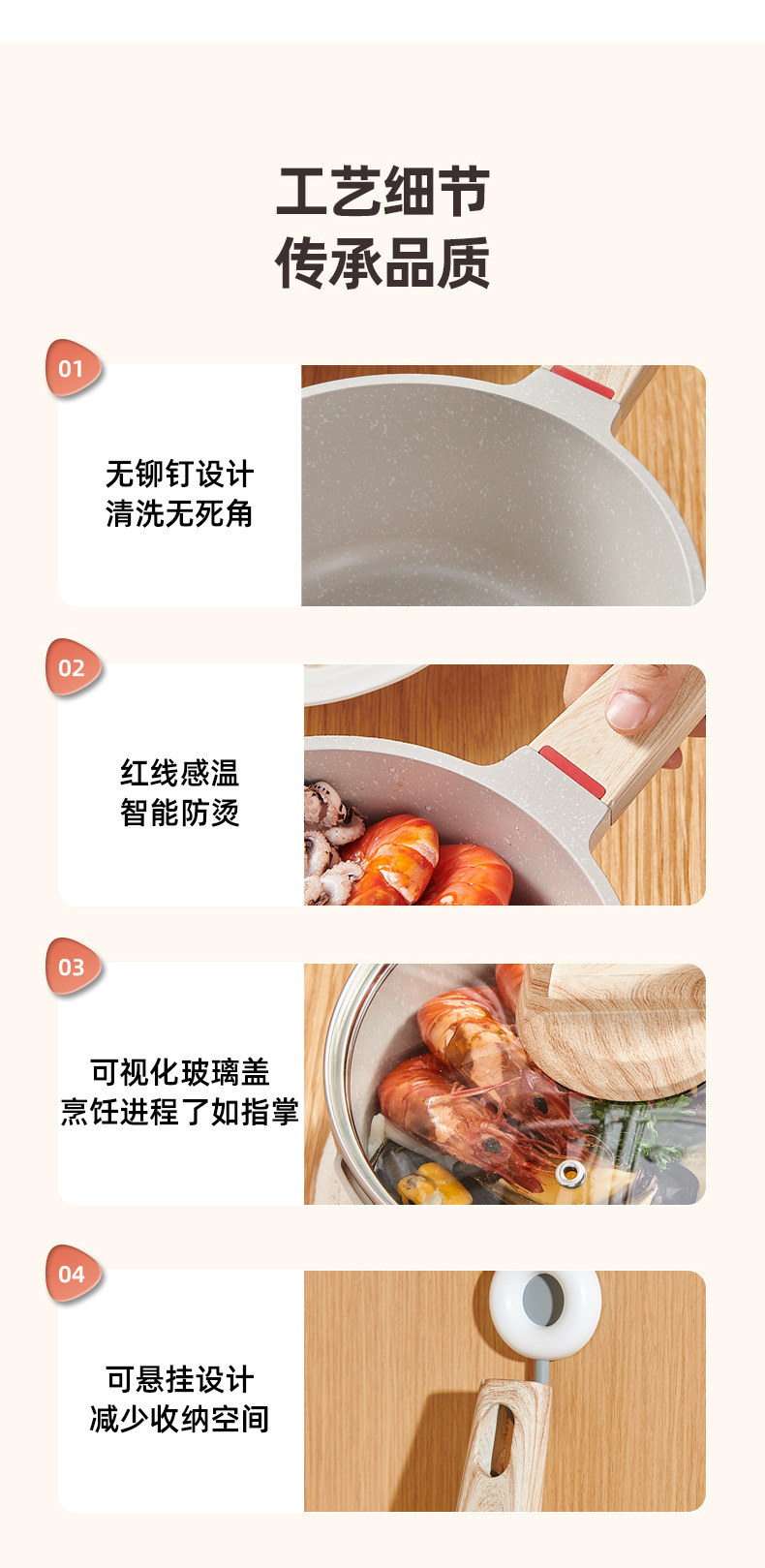 工艺细节
传承品质

01

无铆钉设计
清洗无死角

02

红线感温
智能防烫

03

可视化玻璃盖
烹饪进程了如指掌

04

可悬挂设计
减少收纳空间