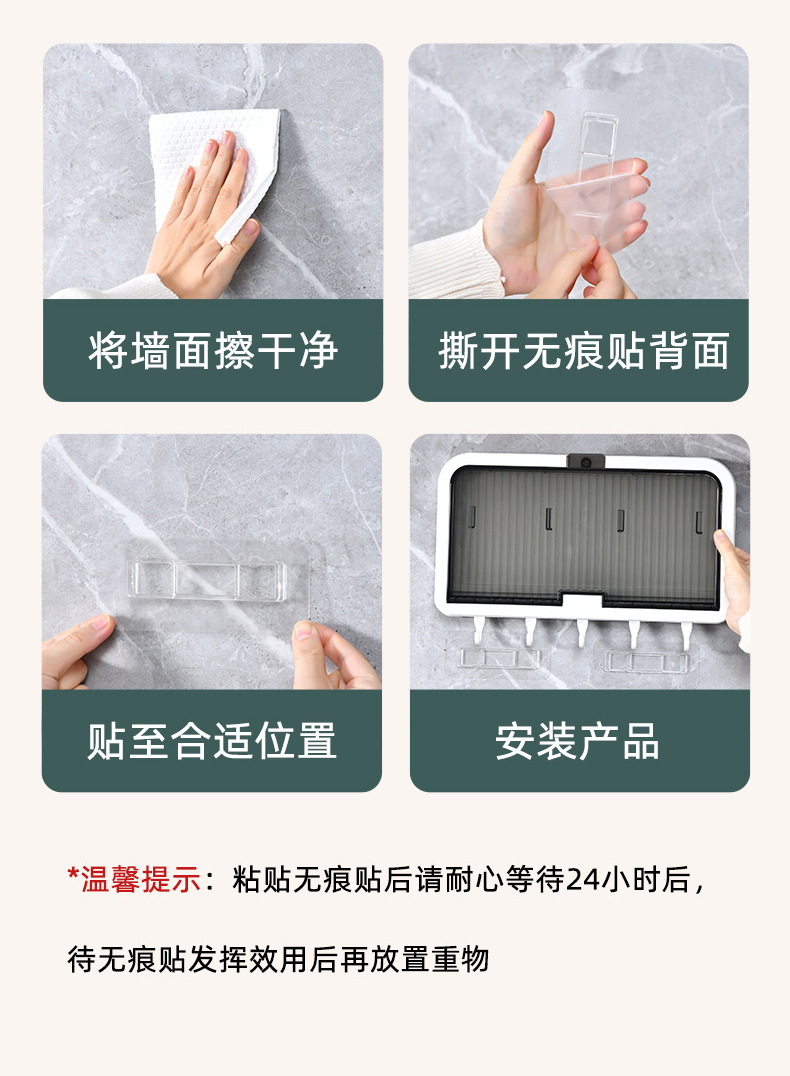 将墙面擦干净

撕开无痕贴背面

贴至合适位置

安装产品

*温馨提示：粘贴无痕贴后请耐心等待24小时后，

待无痕贴发挥效用后再放置重物