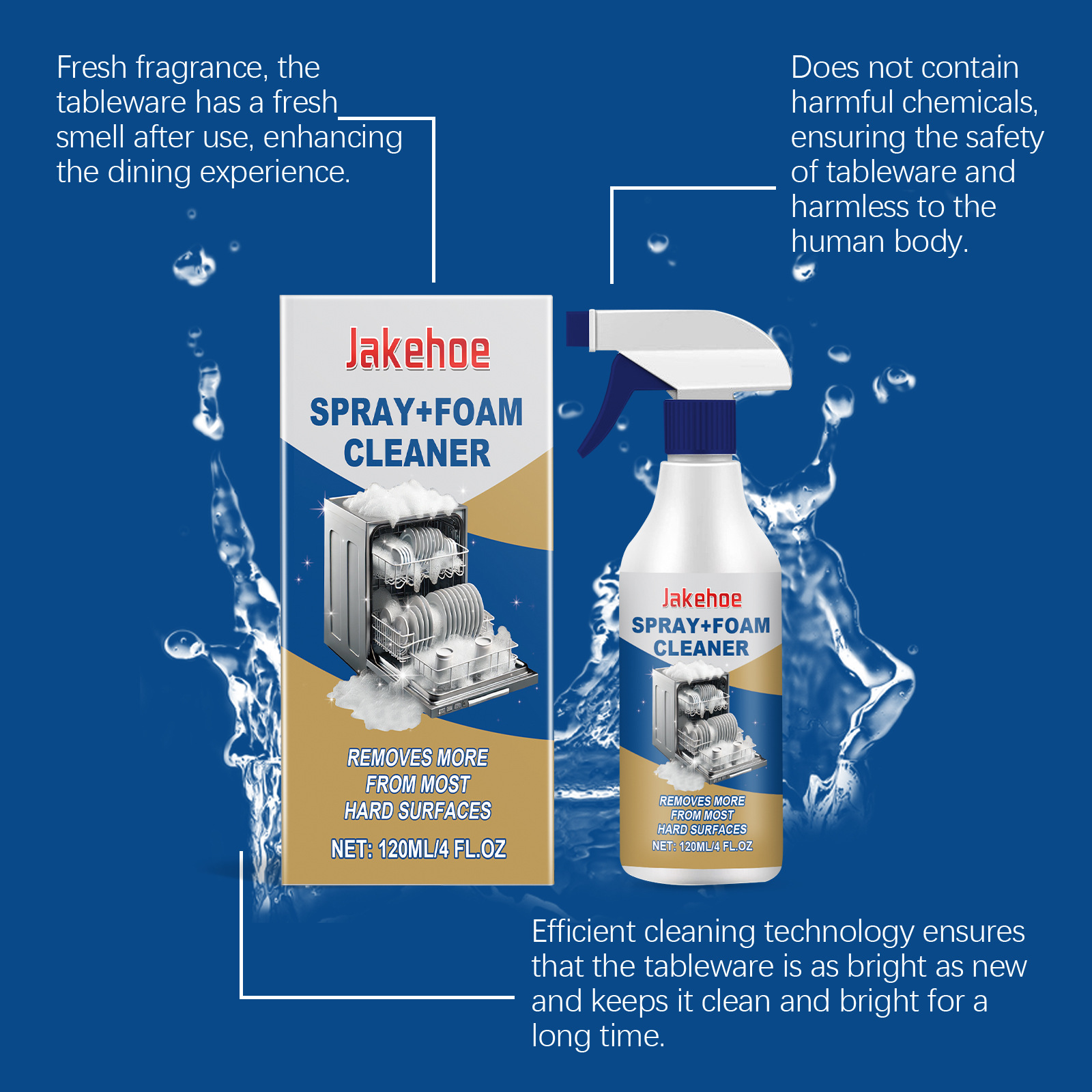 Fresh fragrance, the tableware has a fresh smell after use, enhancing the dining experience.

Does not contain harmful chemicals, ensuring the safety of tableware and harmless to the human body.

Jakehoe
SPRAY+FOAM CLEANER
REMOVES MORE FROM MOST HARD SURFACES
NET: 120ML/4 FL.OZ

Jakehoe
SPRAY+FOAM CLEANER
REMOVES MORE FROM MOST HARD SURFACES
NET: 120ML/4 FL.OZ

Efficient cleaning technology ensures that the tableware is as bright as new and keeps it clean and bright for a long time.