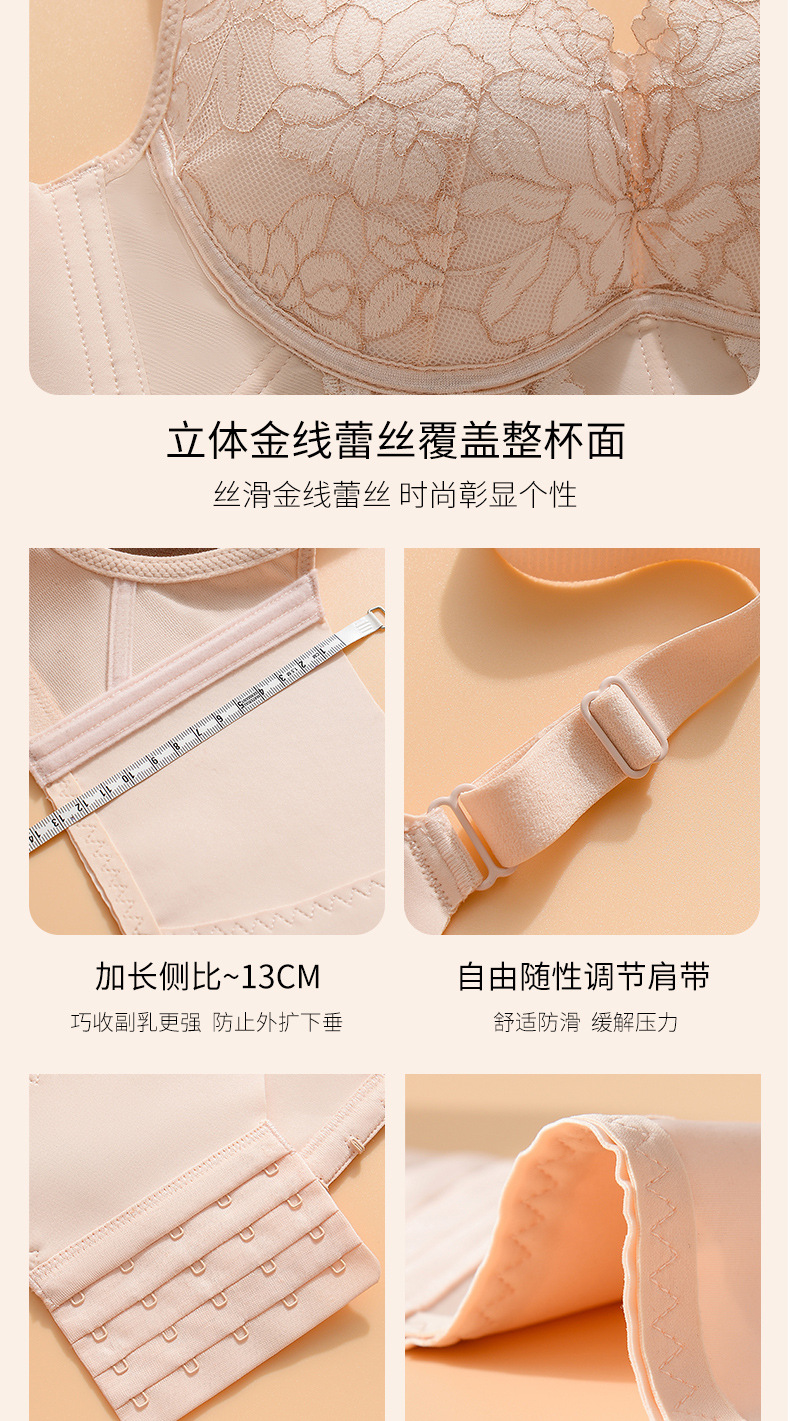 立体金线蕾丝覆盖整杯面

丝滑金线蕾丝 时尚彰显个性

加长侧比~13CM

巧收副乳更强 防止外扩下垂

自由随性调节肩带

舒适防滑 缓解压力