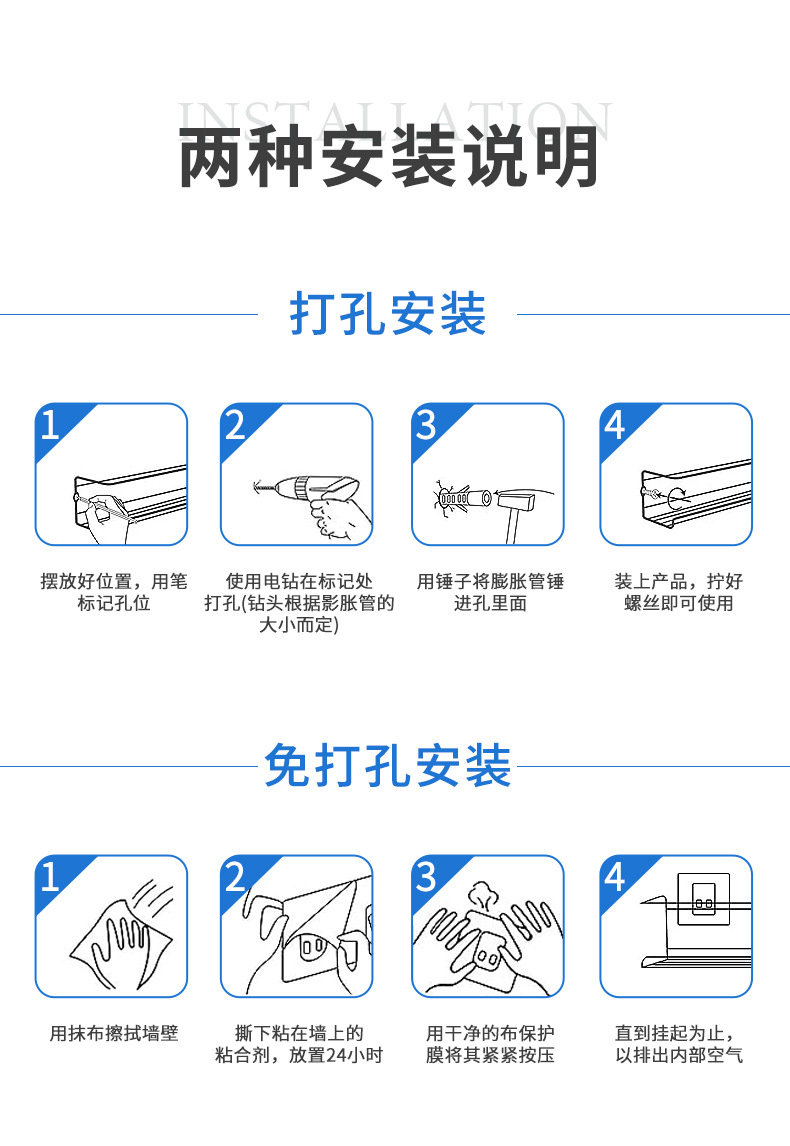 INSTALLATION
两种安装说明

打孔安装

1
摆放好位置，用笔标记孔位

2
使用电钻在标记处打孔(钻头根据影胀管的大小而定)

3
用锤子将膨胀管锤进孔里面

4
装上产品，拧好螺丝即可使用

免打孔安装

1
用抹布擦拭墙壁

2
撕下粘在墙上的粘合剂，放置24小时

3
用干净的布保护膜将其紧紧按压

4
直到挂起为止，以排出内部空气