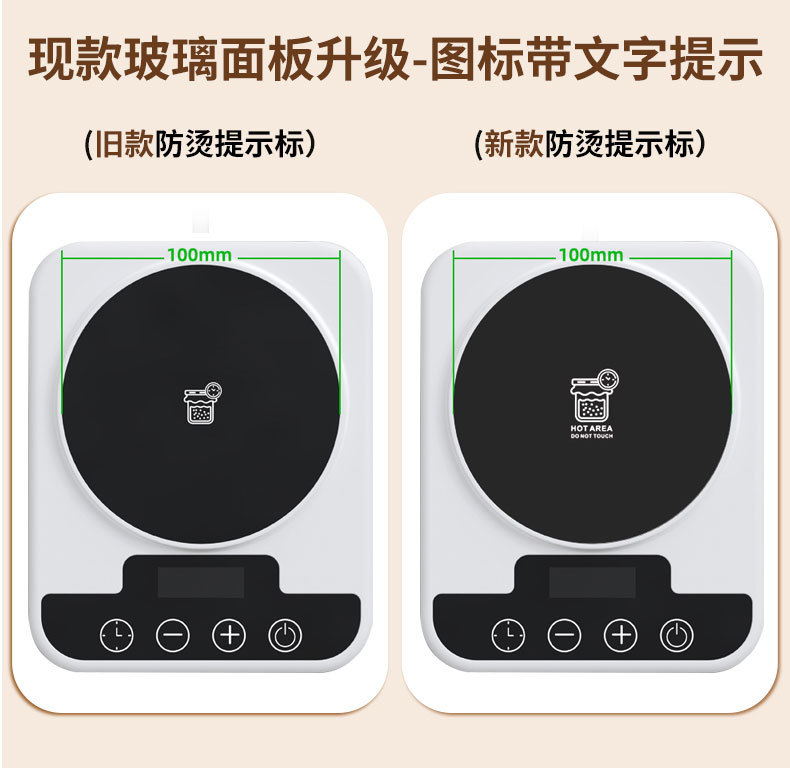 现款玻璃面板升级-图标带文字提示

(旧款防烫提示标)

(新款防烫提示标)

100mm

100mm

HOT AREA
DO NOT TOUCH