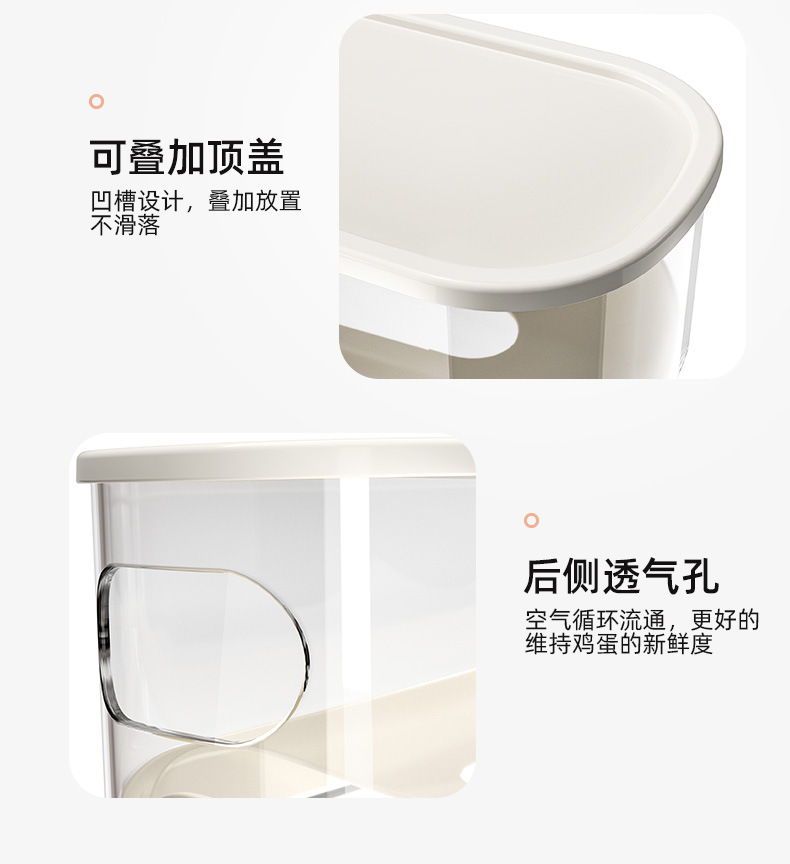 可叠加顶盖

凹槽设计，叠加放置不滑落

后侧透气孔

空气循环流通，更好的维持鸡蛋的新鲜度