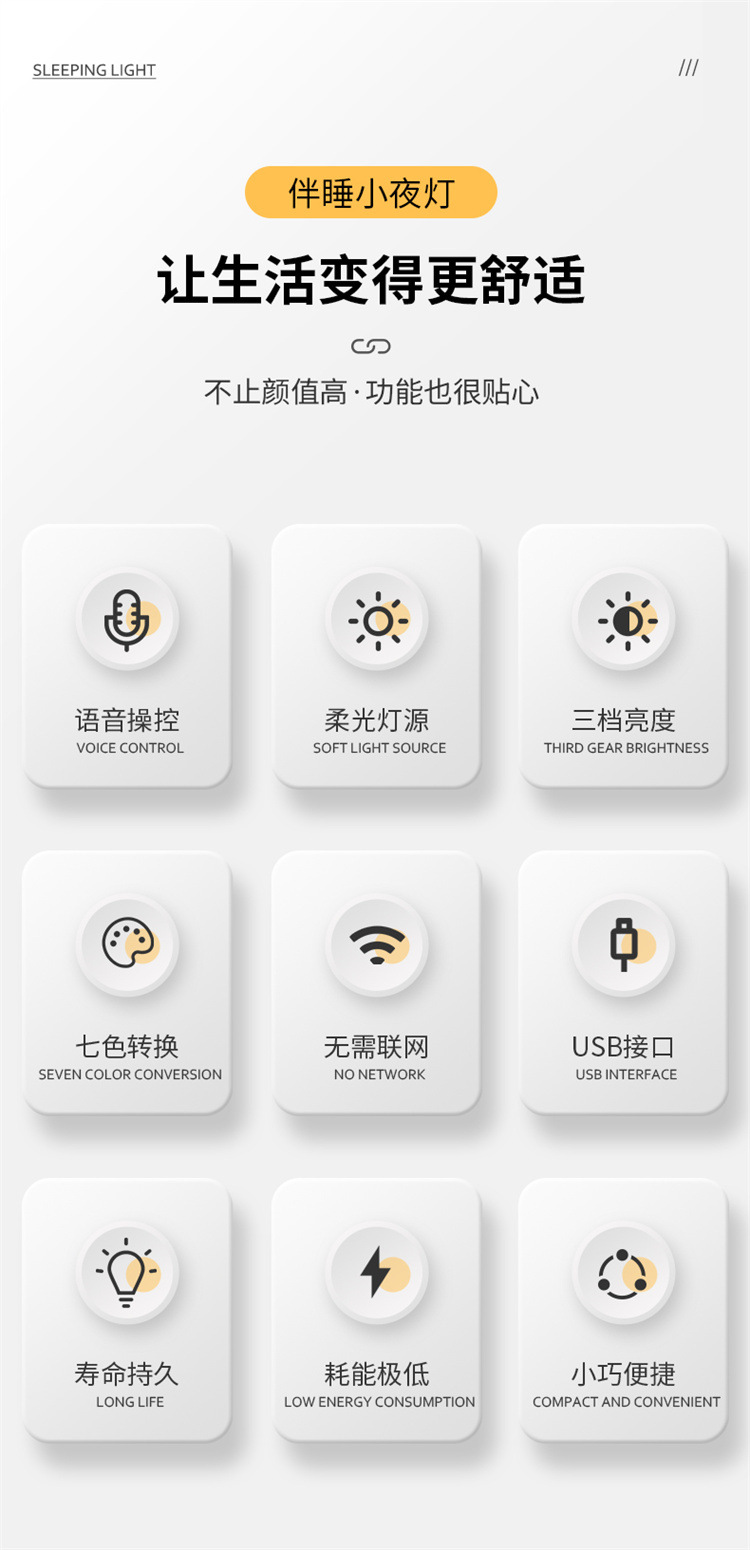 SLEEPING LIGHT

///

伴睡小夜灯

让生活变得更舒适

不止颜值高·功能也很贴心

语音操控
VOICE CONTROL

柔光灯源
SOFT LIGHT SOURCE

三档亮度
THIRD GEAR BRIGHTNESS

七色转换
SEVEN COLOR CONVERSION

无需联网
NO NETWORK

USB接口
USB INTERFACE

寿命持久
LONG LIFE

耗能极低
LOW ENERGY CONSUMPTION

小巧便捷
COMPACT AND CONVENIENT