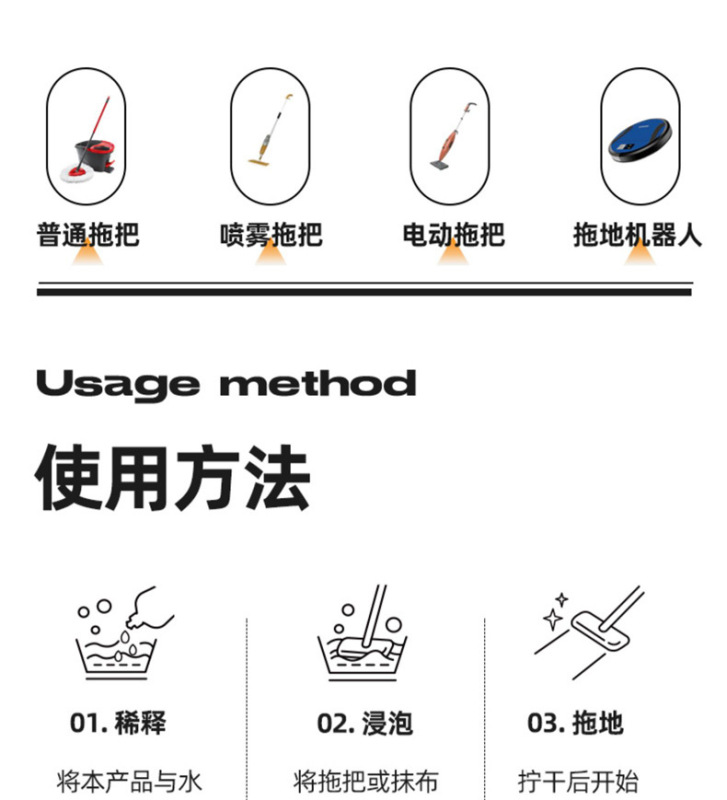 普通拖把

喷雾拖把

电动拖把

拖地机器人

Usage method

使用方法

01. 稀释

将本产品与水

02. 浸泡

将拖把或抹布

03. 拖地

拧干后开始