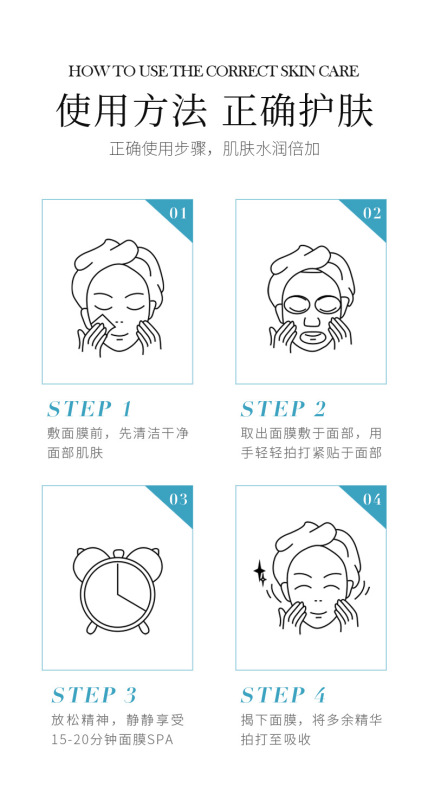 HOW TO USE THE CORRECT SKIN CARE

使用方法 正确护肤

正确使用步骤，肌肤水润倍加

01

STEP 1

敷面膜前，先清洁干净面部肌肤

02

STEP 2

取出面膜敷于面部，用手轻轻拍打紧贴于面部

03

STEP 3

放松精神，静静享受15-20分钟面膜SPA

04

STEP 4

揭下面膜，将多余精华拍打至吸收