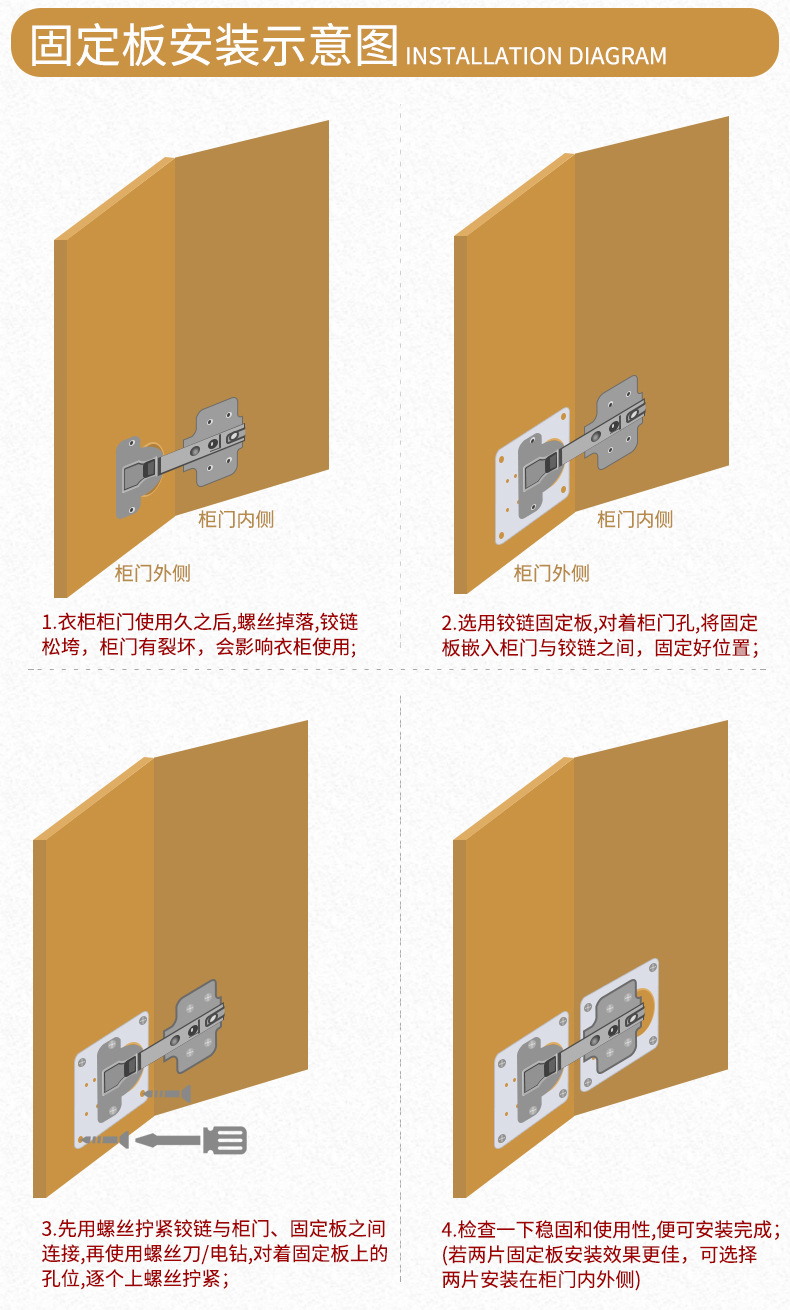 固定板安装示意图 INSTALLATION DIAGRAM

柜门内侧
柜门外侧

1.衣柜柜门使用久之后,螺丝掉落,铰链松垮，柜门有裂坏，会影响衣柜使用;

柜门内侧
柜门外侧

2.选用铰链固定板,对着柜门孔,将固定板嵌入柜门与铰链之间，固定好位置；

3.先用螺丝拧紧铰链与柜门、固定板之间连接,再使用螺丝刀/电钻,对着固定板上的孔位,逐个上螺丝拧紧；

4.检查一下稳固和使用性,便可安装完成；(若两片固定板安装效果更佳，可选择两片安装在柜门内外侧)