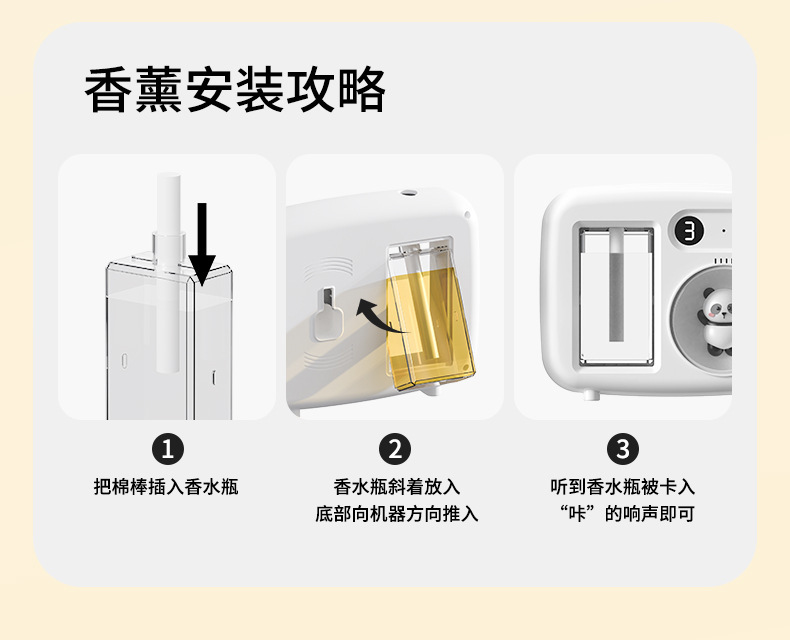 香薰安装攻略

3

1
把棉棒插入香水瓶

2
香水瓶斜着放入
底部向机器方向推入

3
听到香水瓶被卡入
“咔”的响声即可