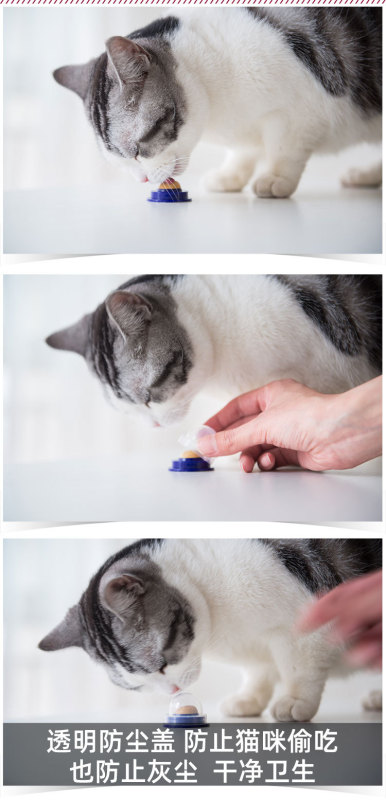 透明防尘盖 防止猫咪偷吃
也防止灰尘 干净卫生