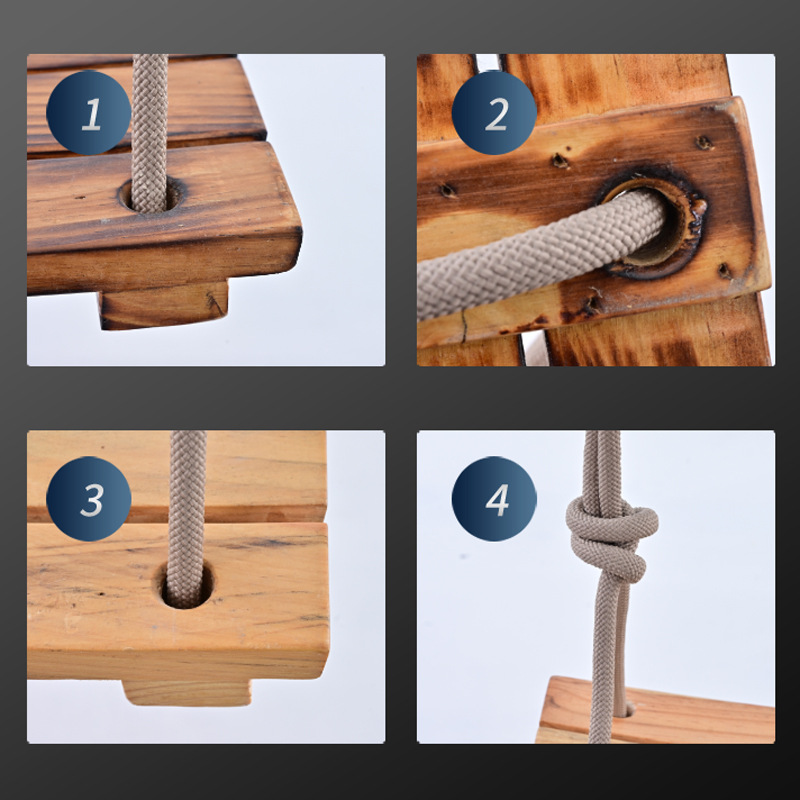 1

2

3

4