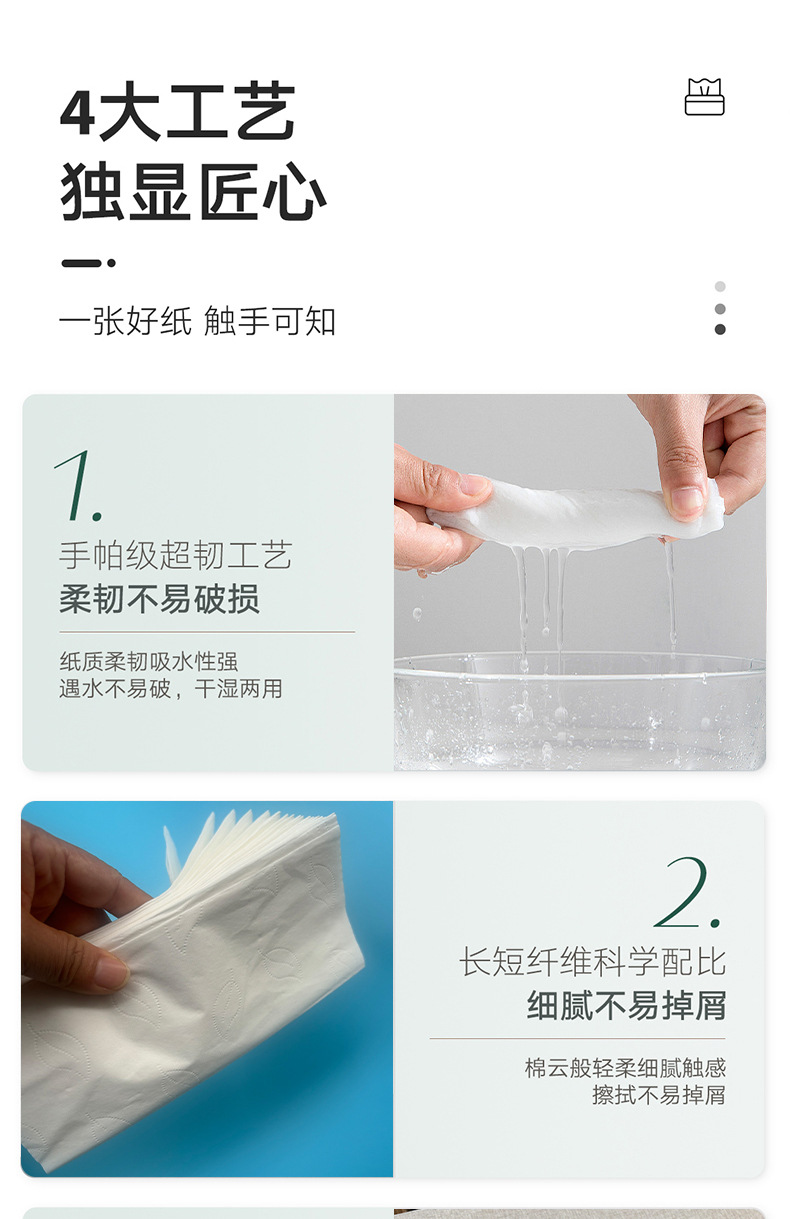 4大工艺
独显匠心

一张好纸 触手可知

1.
手帕级超韧工艺
柔韧不易破损

纸质柔韧吸水性强
遇水不易破，干湿两用

2.
长短纤维科学配比
细腻不易掉屑

棉云般轻柔细腻触感
擦拭不易掉屑