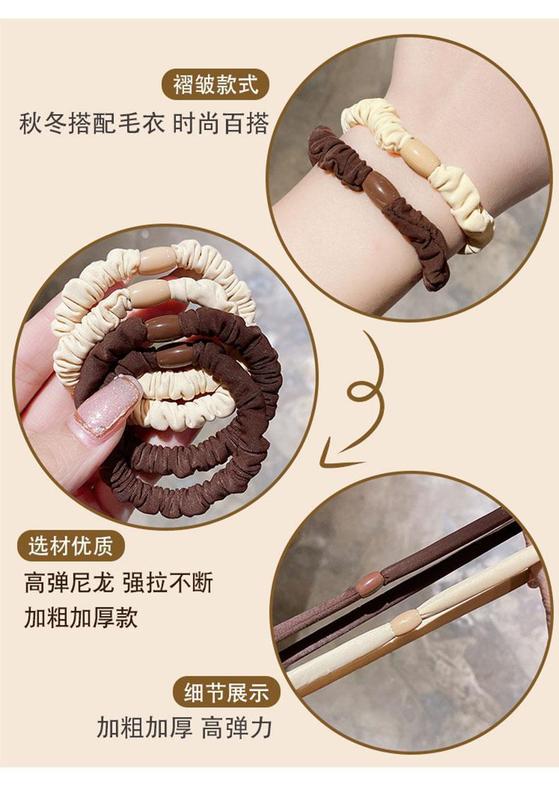 褶皱款式
秋冬搭配毛衣 时尚百搭

选材优质
高弹尼龙 强拉不断
加粗加厚款

细节展示
加粗加厚 高弹力