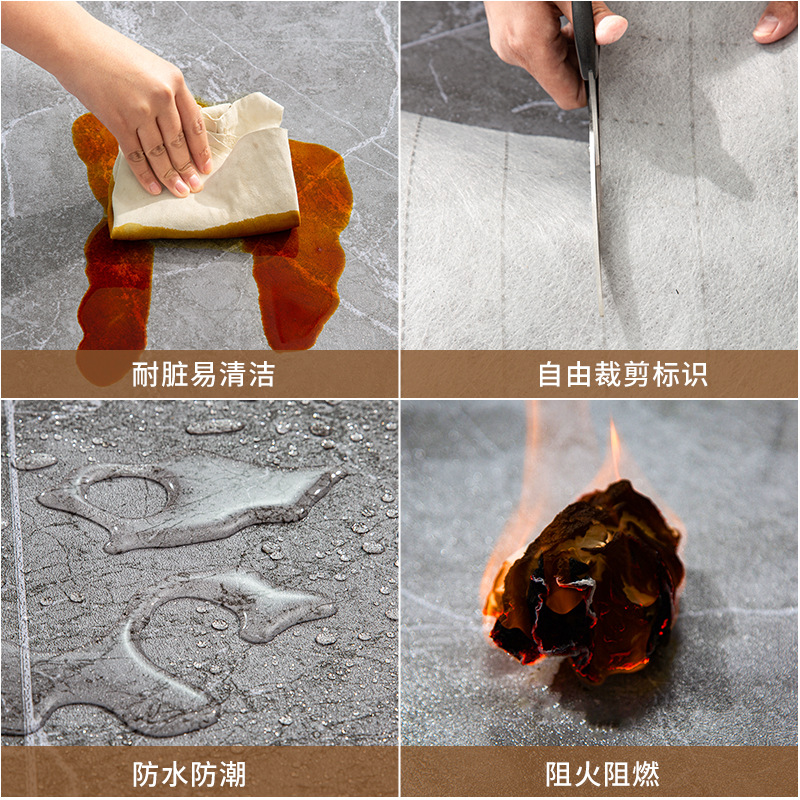 耐脏易清洁

自由裁剪标识

防水防潮

阻火阻燃