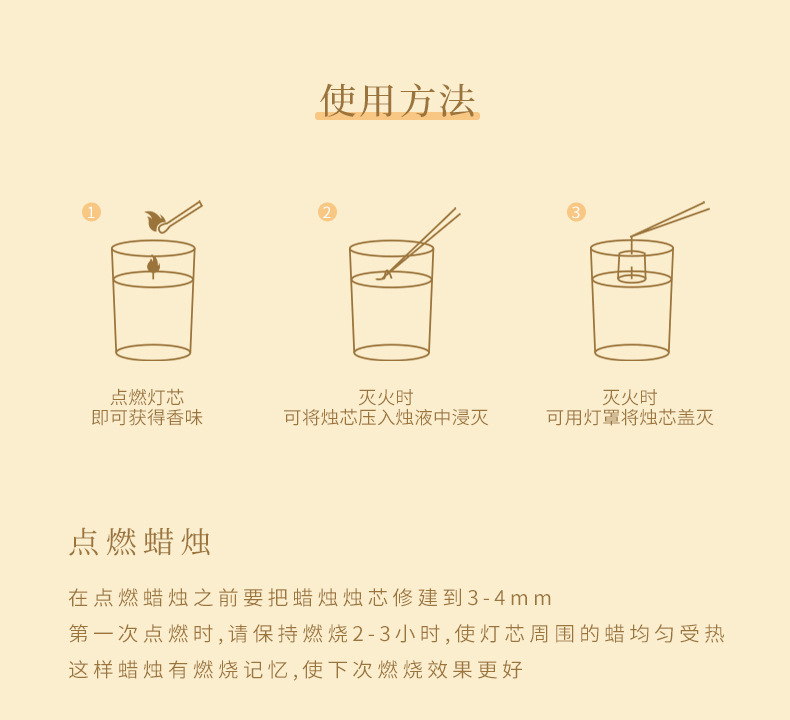 使用方法

1
点燃灯芯
即可获得香味

2
灭火时
可将烛芯压入烛液中浸灭

3
灭火时
可用灯罩将烛芯盖灭

点燃蜡烛

在点燃蜡烛之前要把蜡烛烛芯修建到3-4mm
第一次点燃时,请保持燃烧2-3小时,使灯芯周围的蜡均匀受热
这样蜡烛有燃烧记忆,使下次燃烧效果更好