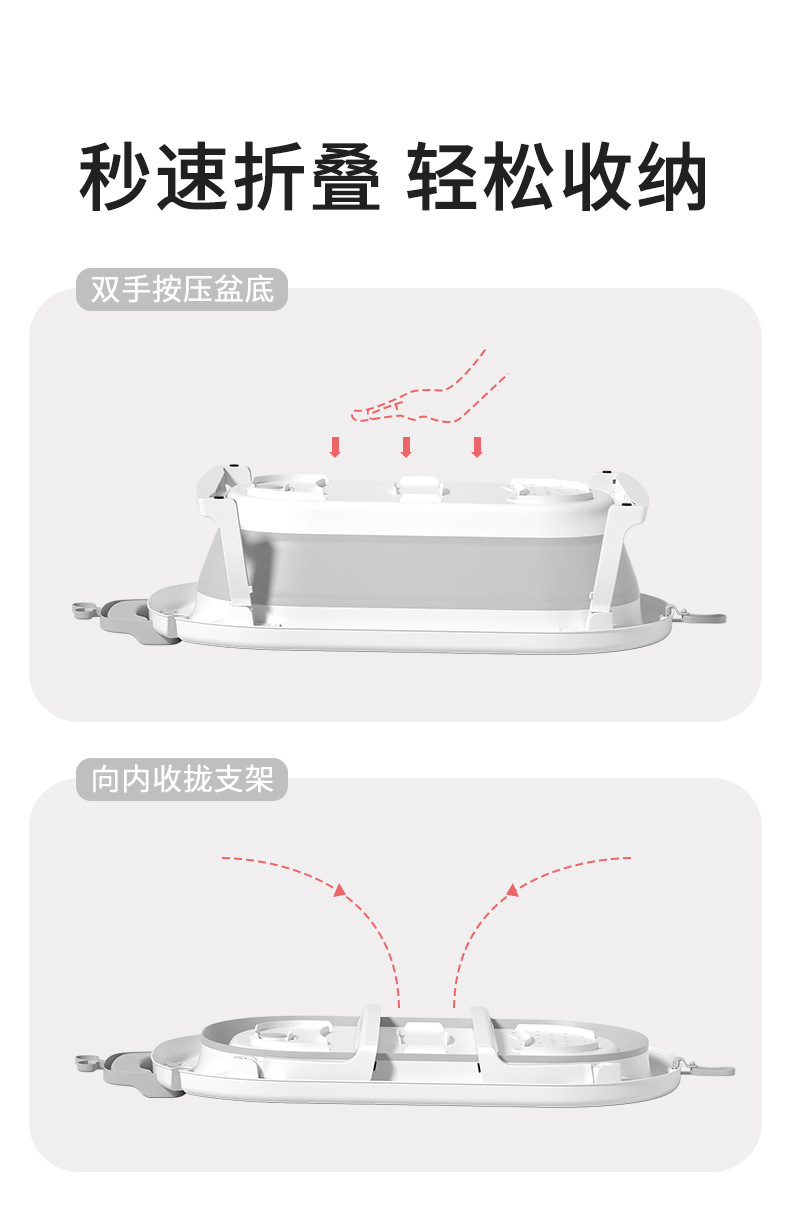 秒速折叠 轻松收纳

双手按压盆底

向内收拢支架