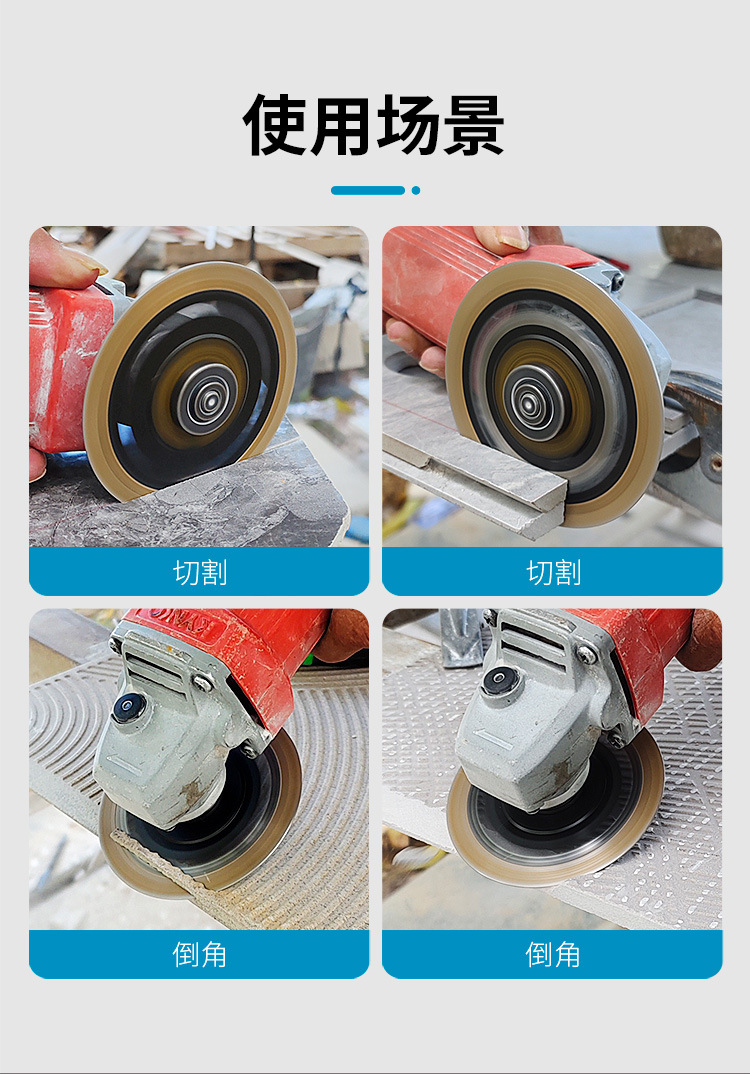 使用场景

切割

切割

倒角

倒角