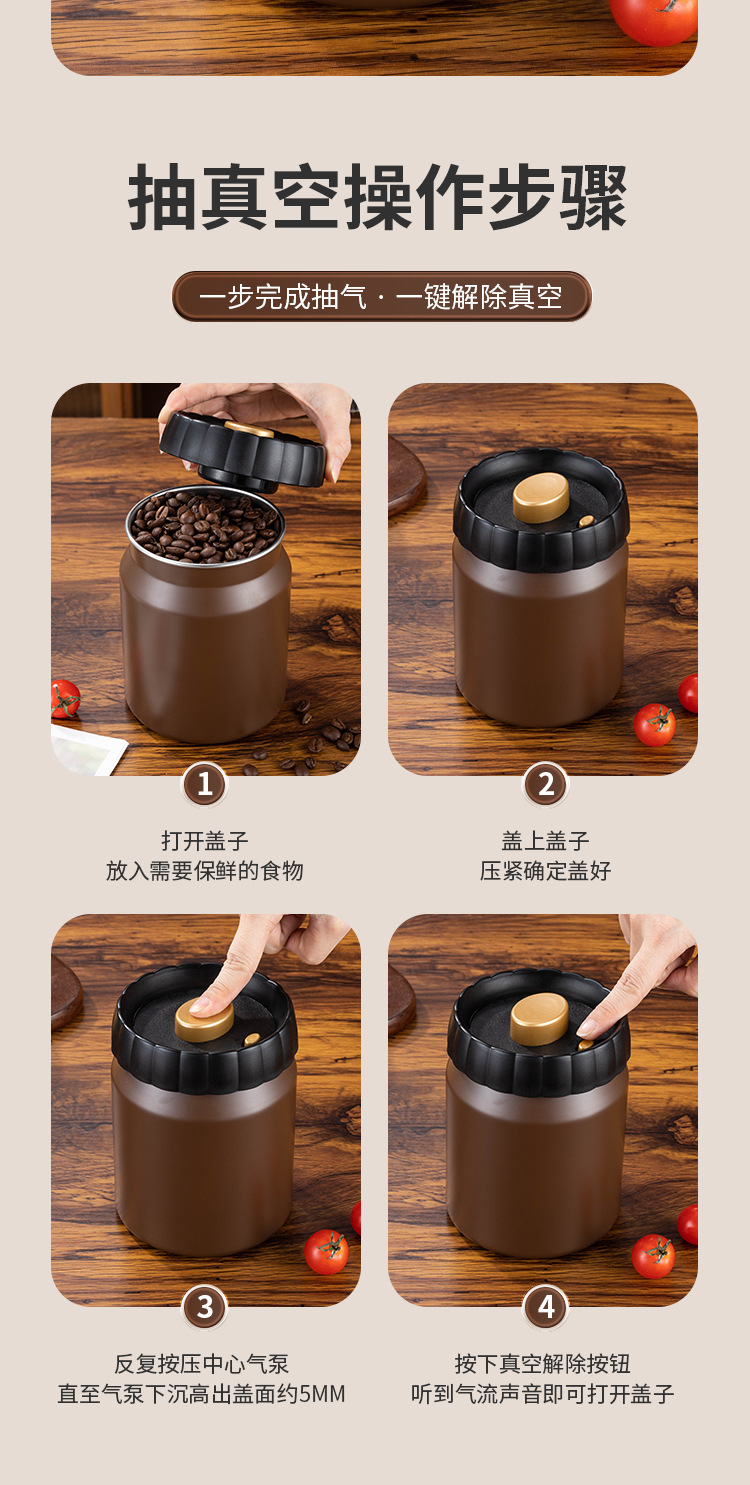 抽真空操作步骤

一步完成抽气 · 一键解除真空

1
打开盖子
放入需要保鲜的食物

2
盖上盖子
压紧确定盖好

3
反复按压中心气泵
直至气泵下沉高出盖面约5MM

4
按下真空解除按钮
听到气流声音即可打开盖子