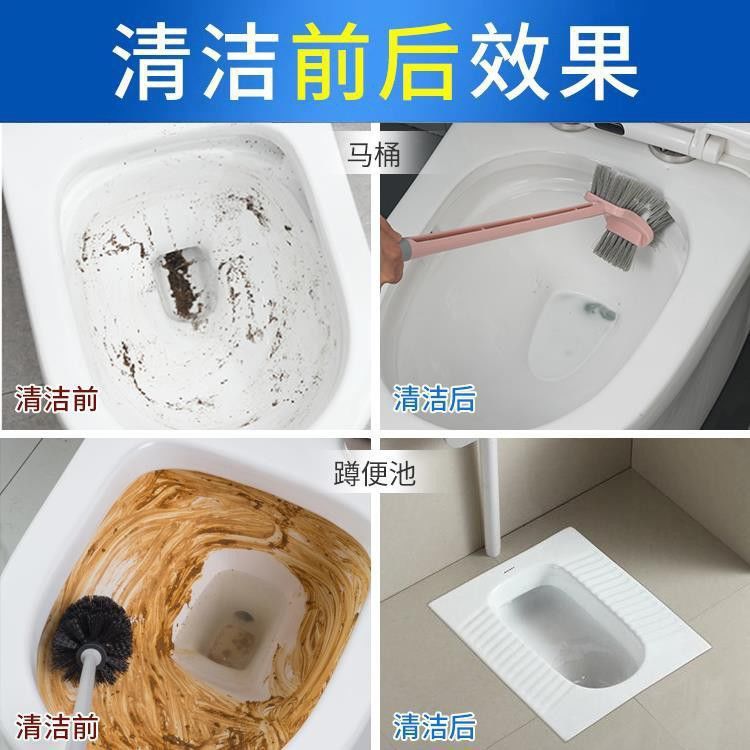 清洁前后效果

马桶

清洁前

清洁后

蹲便池

清洁前

清洁后