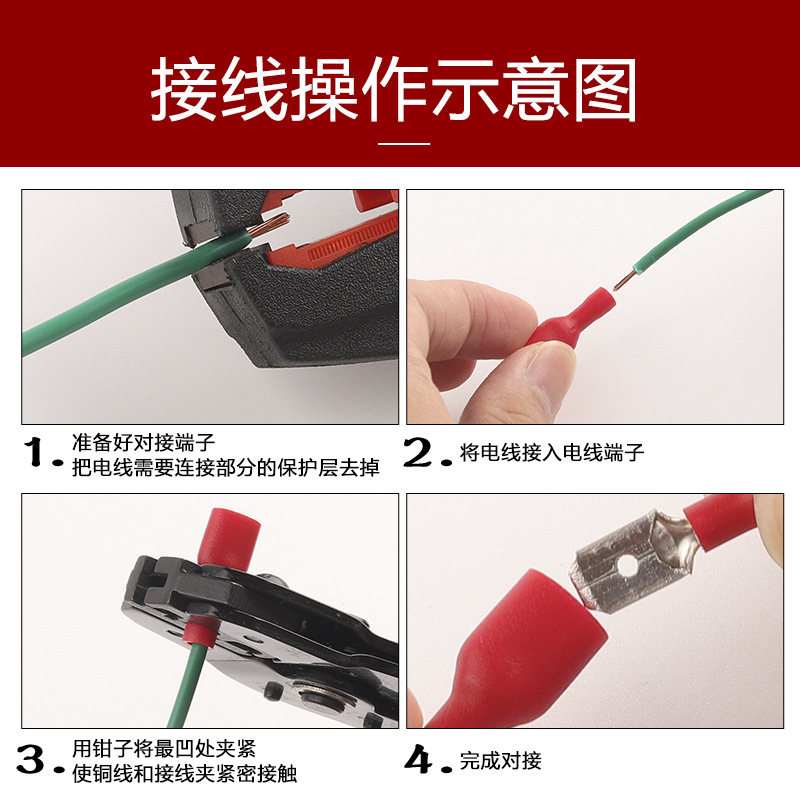 接线操作示意图

1. 准备好对接端子
把电线需要连接部分的保护层去掉

2. 将电线接入电线端子

3. 用钳子将最凹处夹紧
使铜线和接线夹紧密接触

4. 完成对接