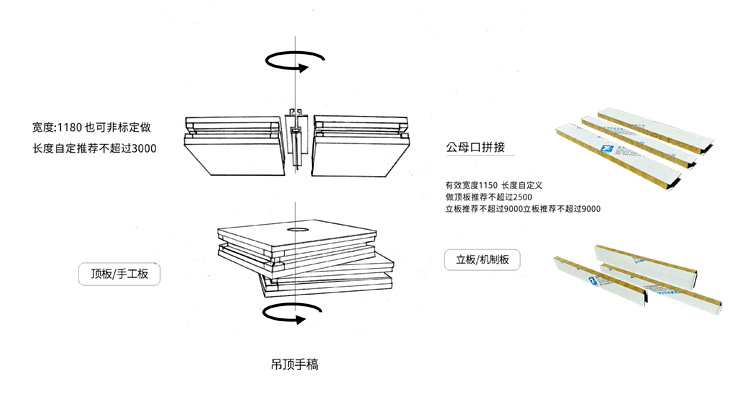 宽度:1180 也可非标定做

长度自定推荐不超过3000

顶板/手工板

吊顶手稿

公母口拼接

有效宽度1150 长度自定义

做顶板推荐不超过2500

立板推荐不超过9000立板推荐不超过9000

立板/机制板