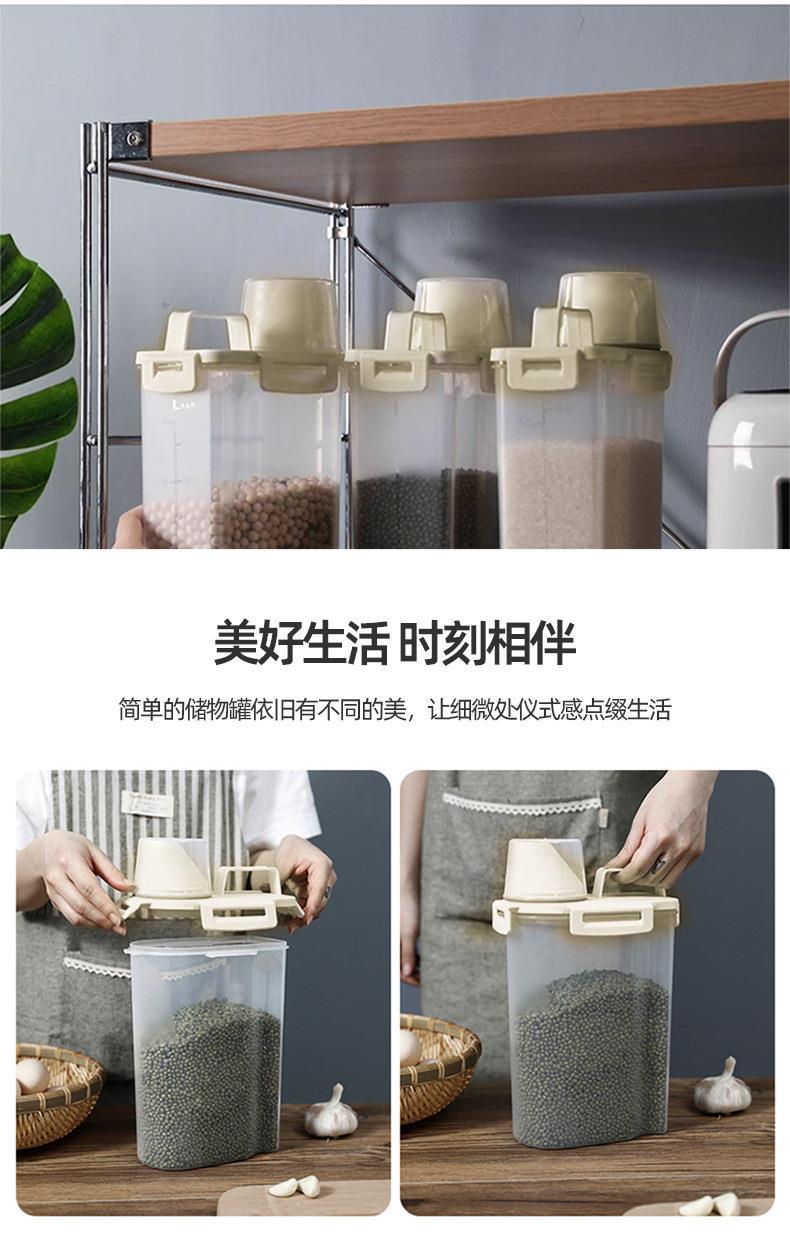 美好生活 时刻相伴

简单的储物罐依旧有不同的美，让细微处仪式感点缀生活