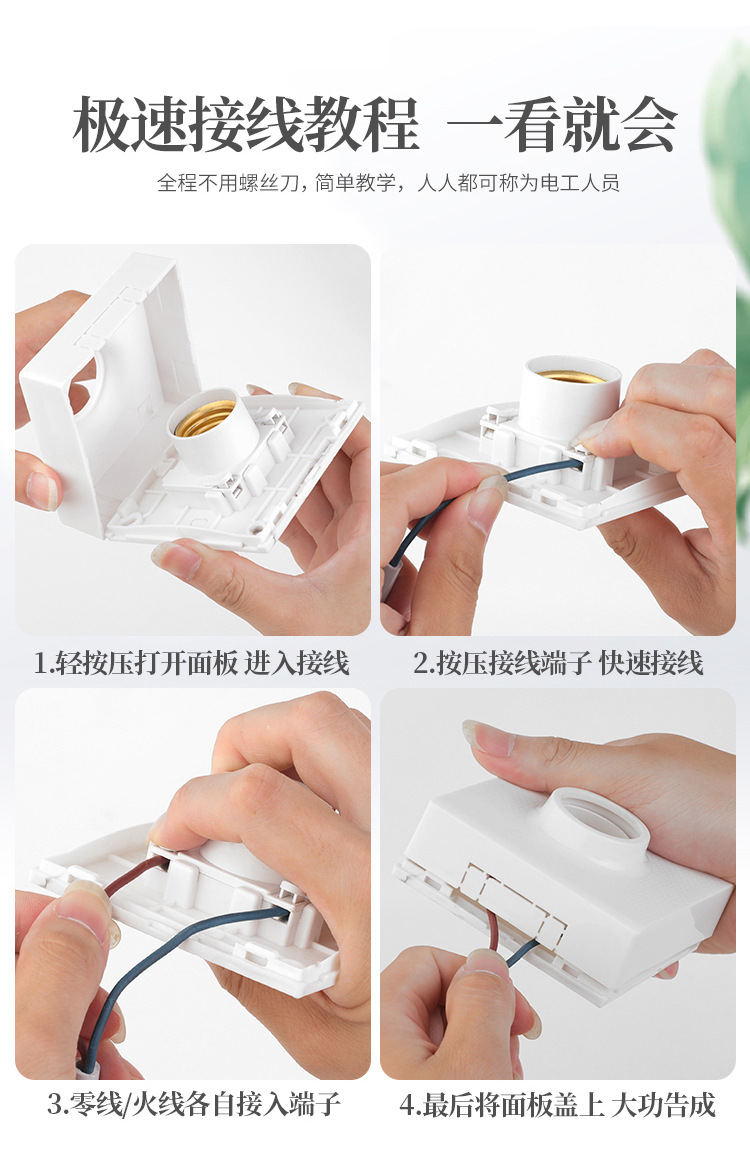 极速接线教程 一看就会

全程不用螺丝刀，简单教学，人人都可称为电工人员

1.轻按压打开面板 进入接线

2.按压接线端子 快速接线

3.零线/火线各自接入端子

4.最后将面板盖上 大功告成