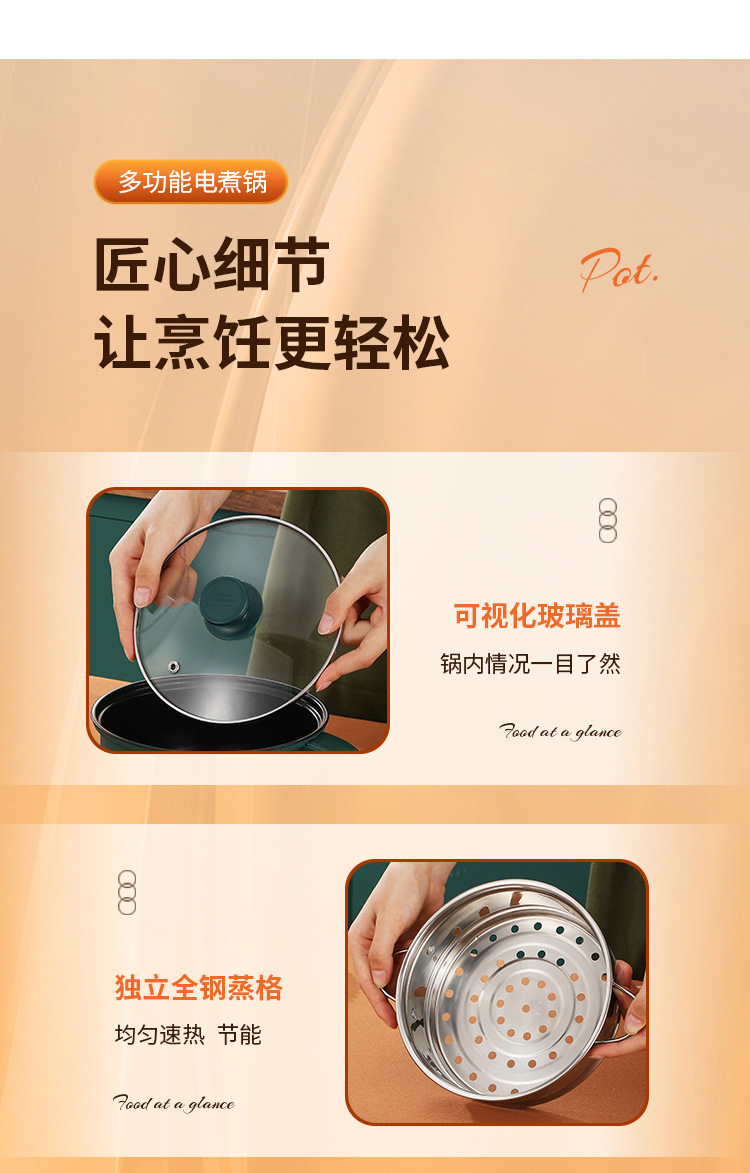 多功能电煮锅

匠心细节
让烹饪更轻松

Pot.

可视化玻璃盖

锅内情况一目了然

Food at a glance

独立全钢蒸格

均匀速热 节能

Food at a glance