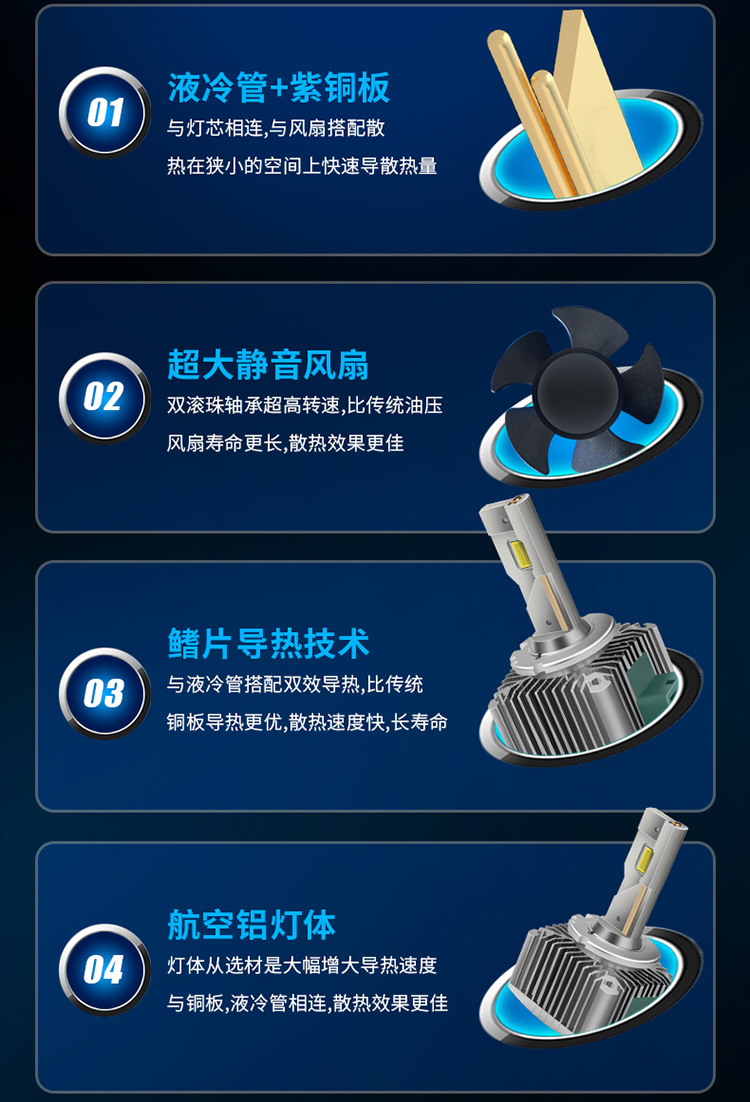 01

液冷管+紫铜板

与灯芯相连,与风扇搭配散

热在狭小的空间上快速导散热量

02

超大静音风扇

双滚珠轴承超高转速,比传统油压

风扇寿命更长,散热效果更佳

03

鳍片导热技术

与液冷管搭配双效导热,比传统

铜板导热更优,散热速度快,长寿命

04

航空铝灯体

灯体从选材是大幅增大导热速度

与铜板,液冷管相连,散热效果更佳